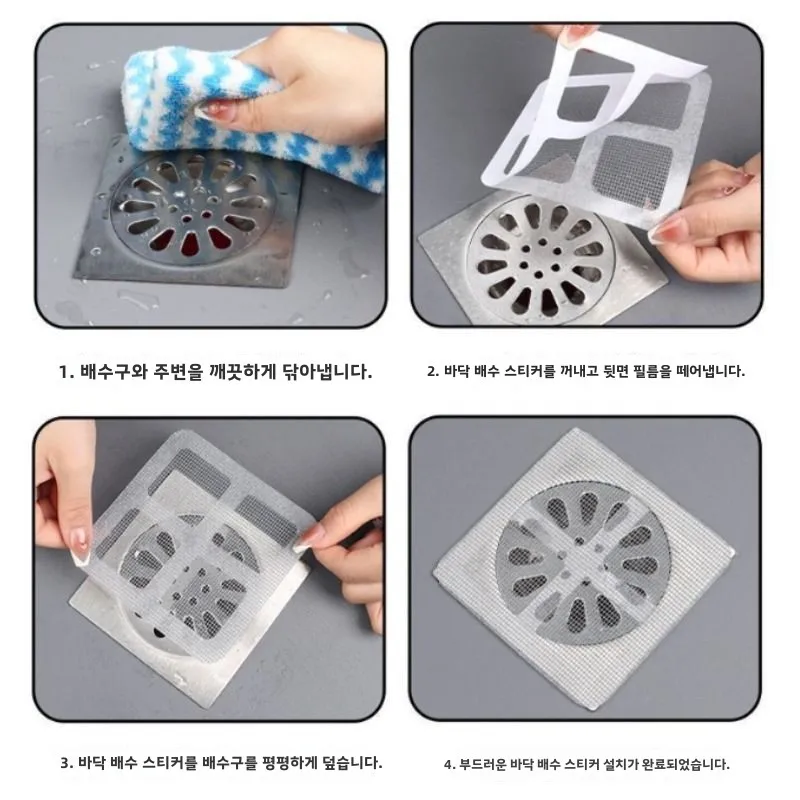 1. 배수구와 주변을 깨끗하게 닦아냅니다.

2. 바닥 배수 스티커를 꺼내고 뒷면 필름을 떼어냅니다.

3. 바닥 배수 스티커를 배수구를 평평하게 덮습니다.

4. 부드러운 바닥 배수 스티커 설치가 완료되었습니다.