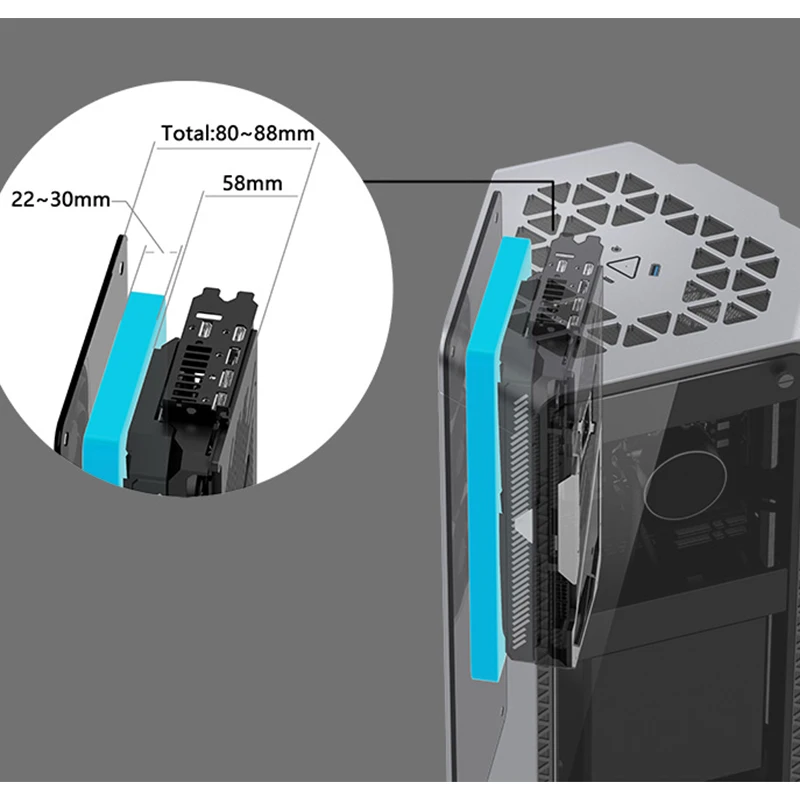 Total:80~88mm
22~30mm
58mm