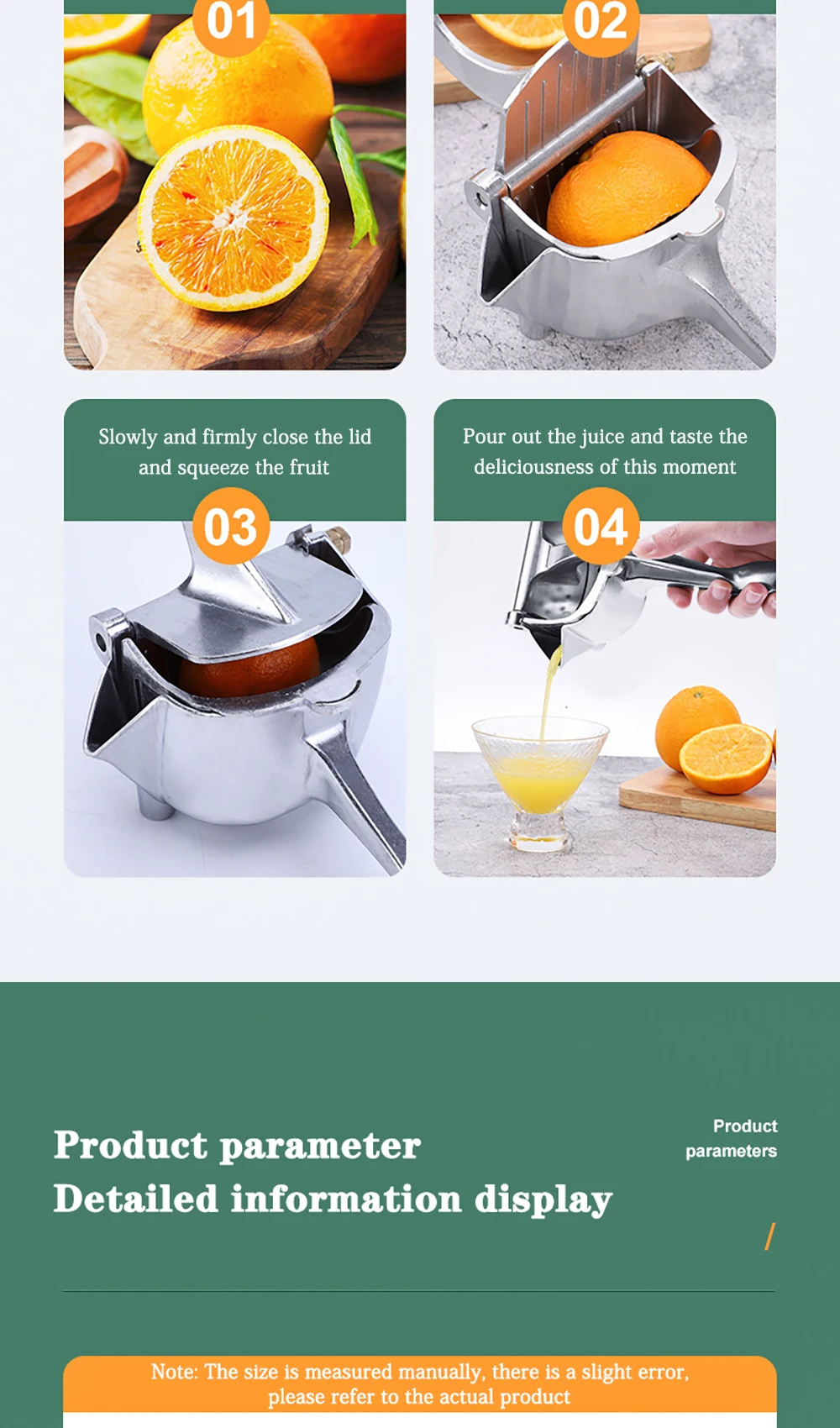 01

02

Slowly and firmly close the lid and squeeze the fruit

03

Pour out the juice and taste the deliciousness of this moment

04

Product parameter
Detailed information display

Product parameters

/

Note: The size is measured manually, there is a slight error, please refer to the actual product