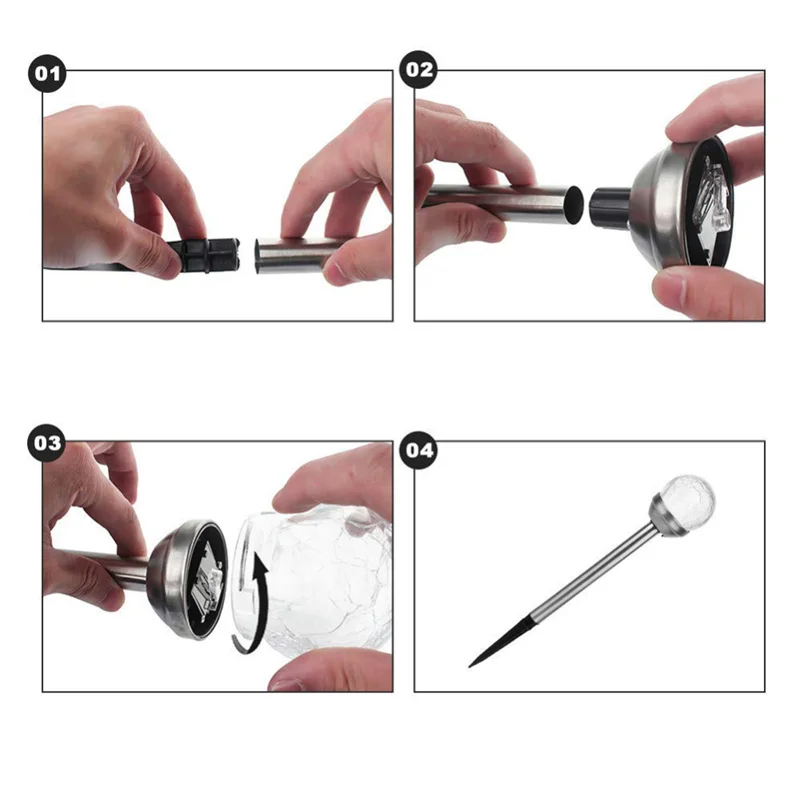 01

02

03

04