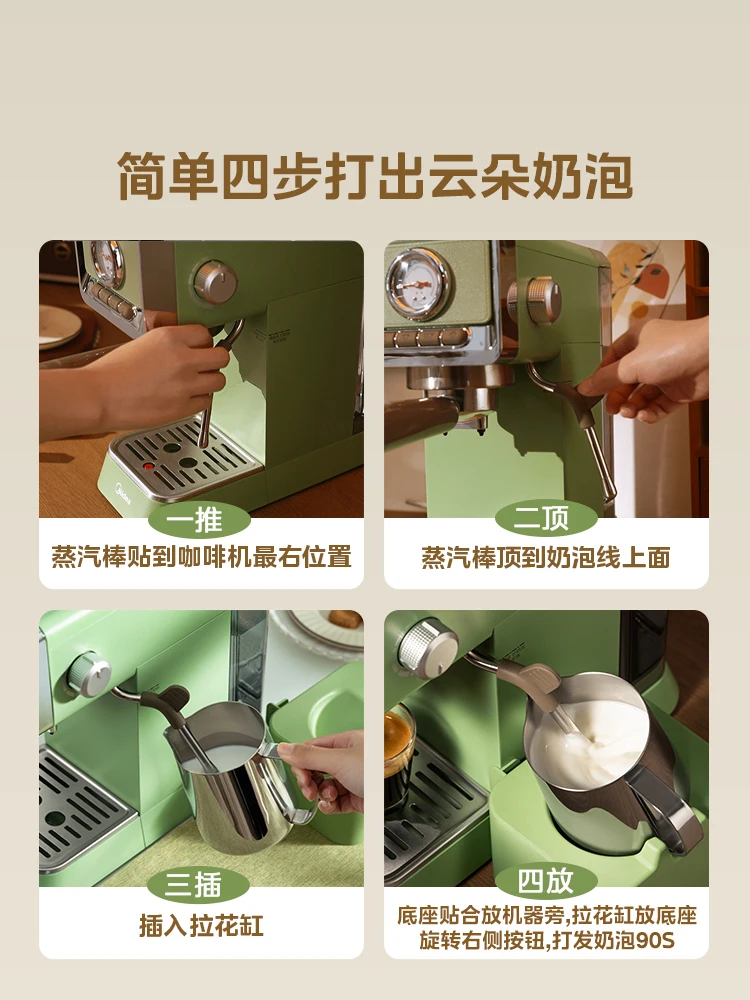 简单四步打出云朵奶泡

Midea

一推
蒸汽棒贴到咖啡机最右位置

二顶
蒸汽棒顶到奶泡线上面

三插
插入拉花缸

四放
底座贴合放机器旁,拉花缸放底座
旋转右侧按钮,打发奶泡90S