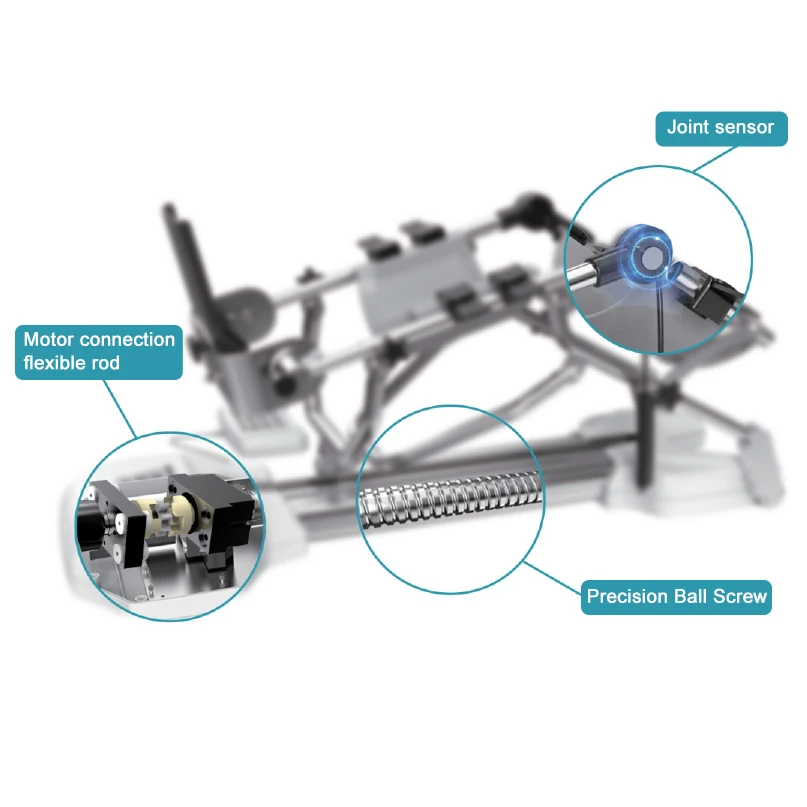 Joint sensor

Motor connection flexible rod

Precision Ball Screw