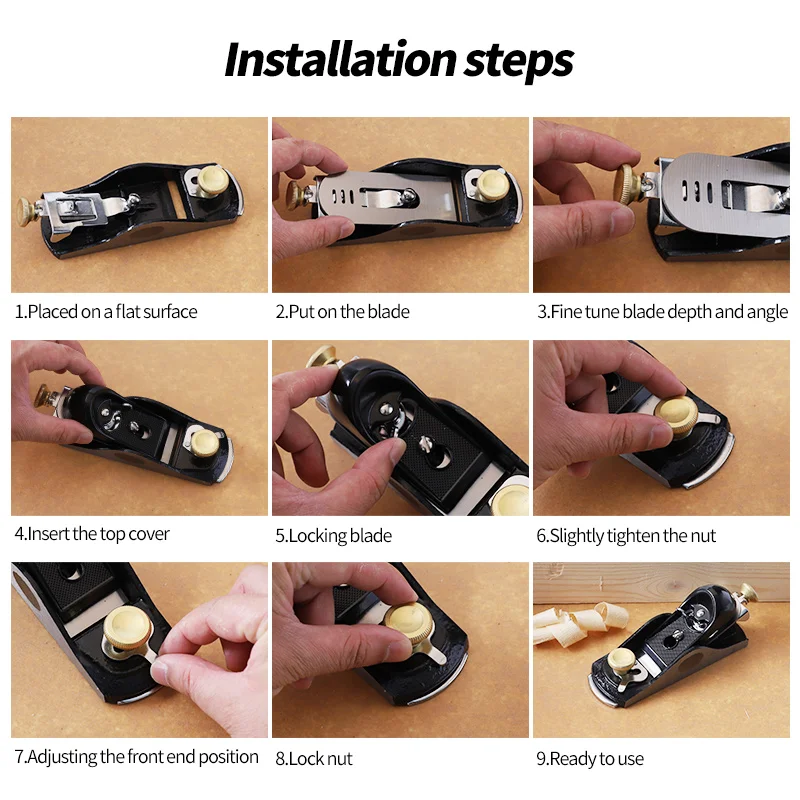 Installation steps

1.Placed on a flat surface

2.Put on the blade

3.Fine tune blade depth and angle

4.Insert the top cover

5.Locking blade

6.Slightly tighten the nut

7.Adjusting the front end position

8.Lock nut

9.Ready to use