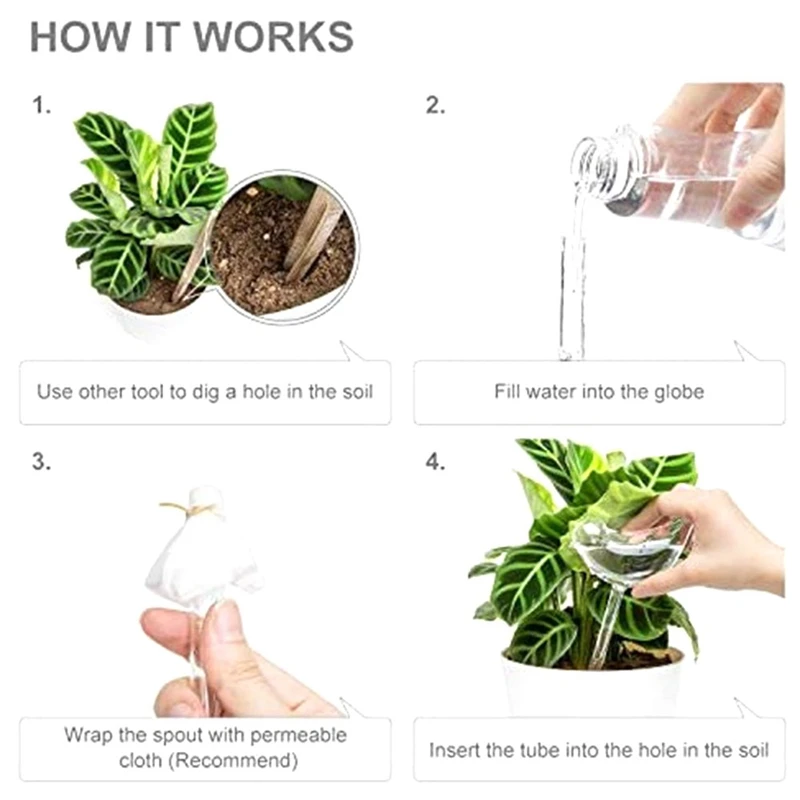 HOW IT WORKS

1.

Use other tool to dig a hole in the soil

2.

Fill water into the globe

3.

Wrap the spout with permeable cloth (Recommend)

4.

Insert the tube into the hole in the soil