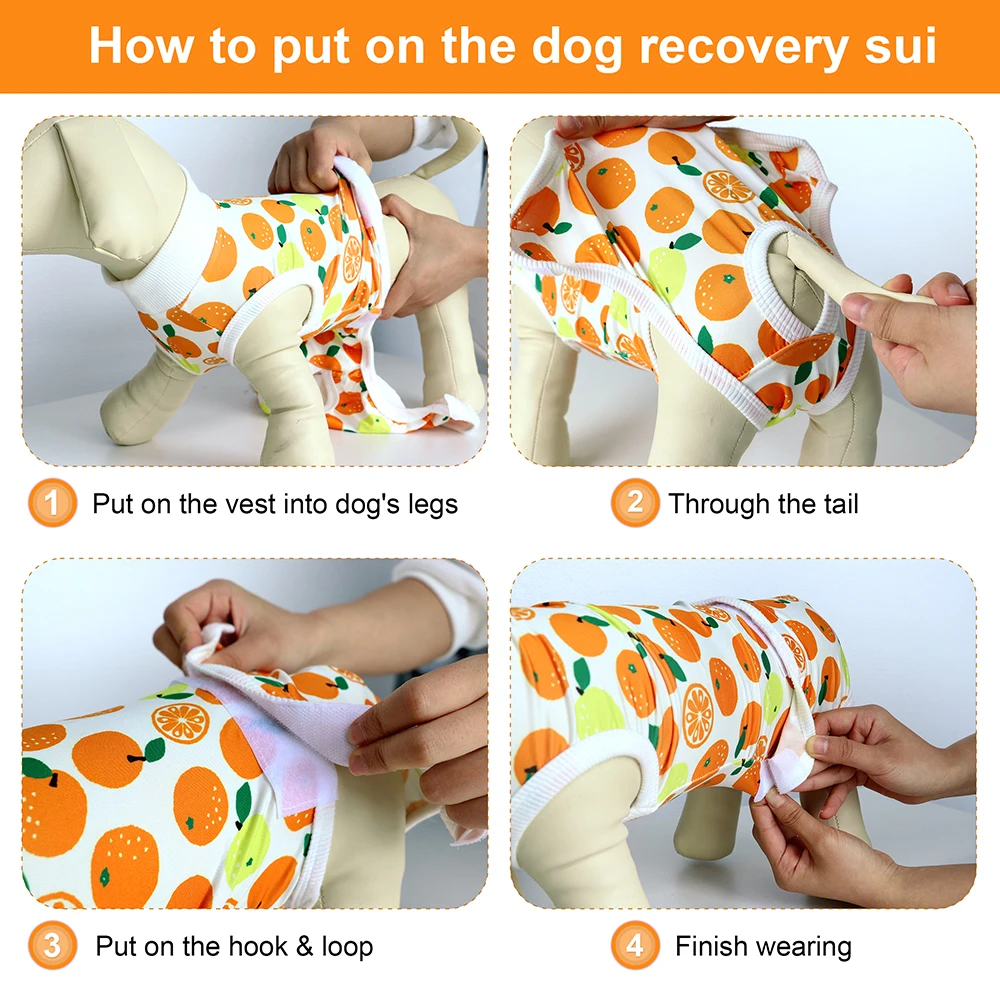 How to put on the dog recovery sui

1 Put on the vest into dog's legs

2 Through the tail

3 Put on the hook & loop

4 Finish wearing