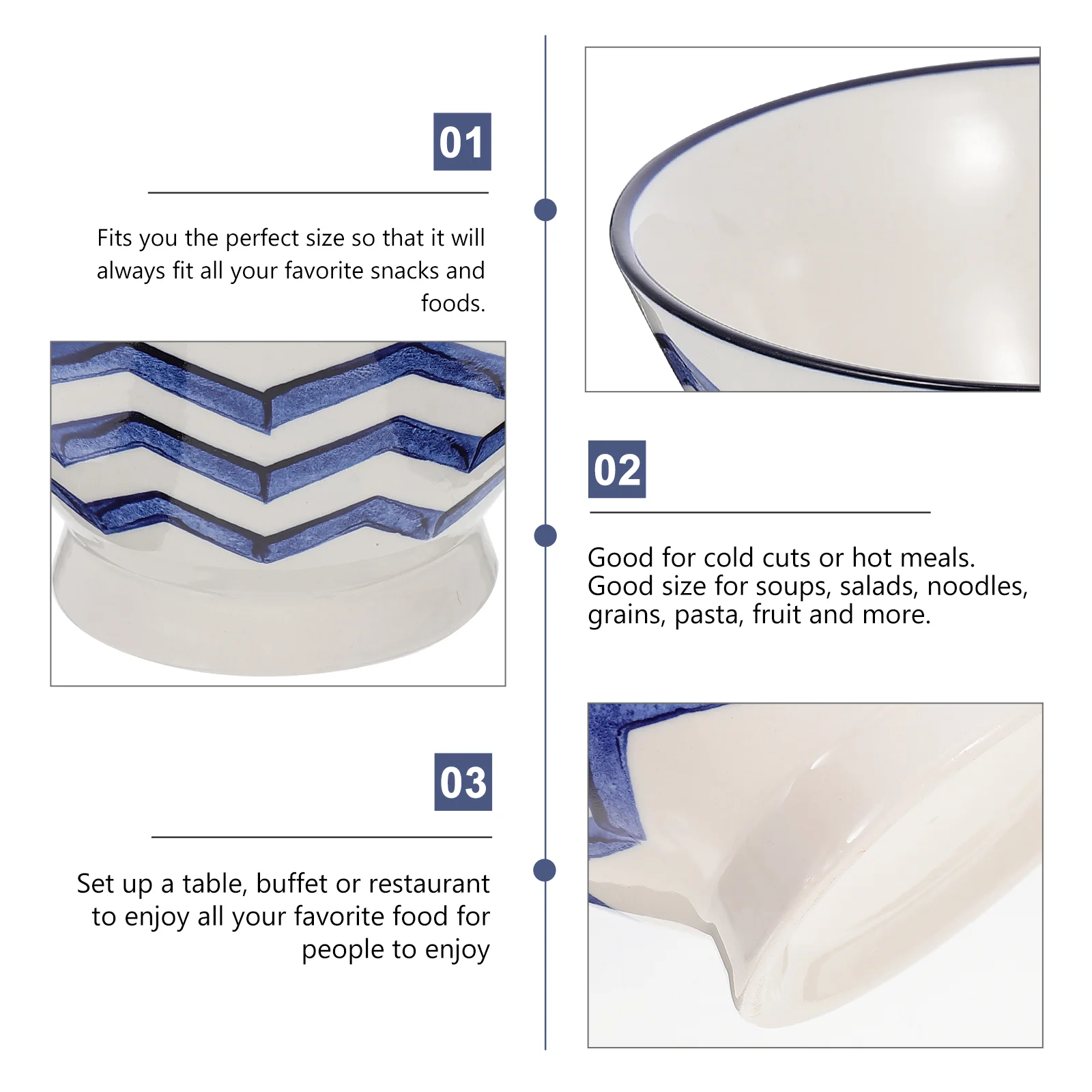 01

Fits you the perfect size so that it will always fit all your favorite snacks and foods.

02

Good for cold cuts or hot meals.
Good size for soups, salads, noodles, grains, pasta, fruit and more.

03

Set up a table, buffet or restaurant to enjoy all your favorite food for people to enjoy