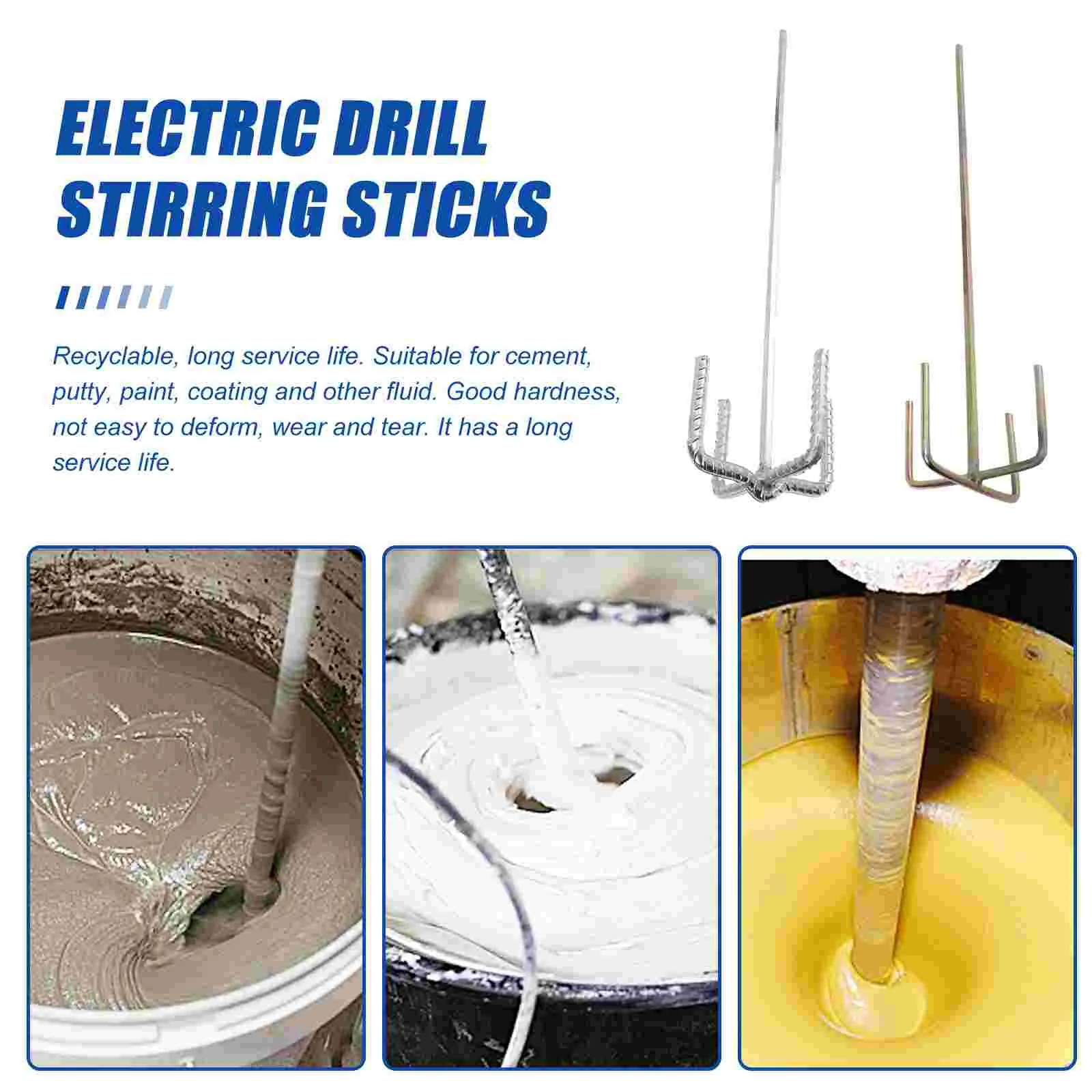 ELECTRIC DRILL STIRRING STICKS

Recyclable, long service life. Suitable for cement, putty, paint, coating and other fluid. Good hardness, not easy to deform, wear and tear. It has a long service life.