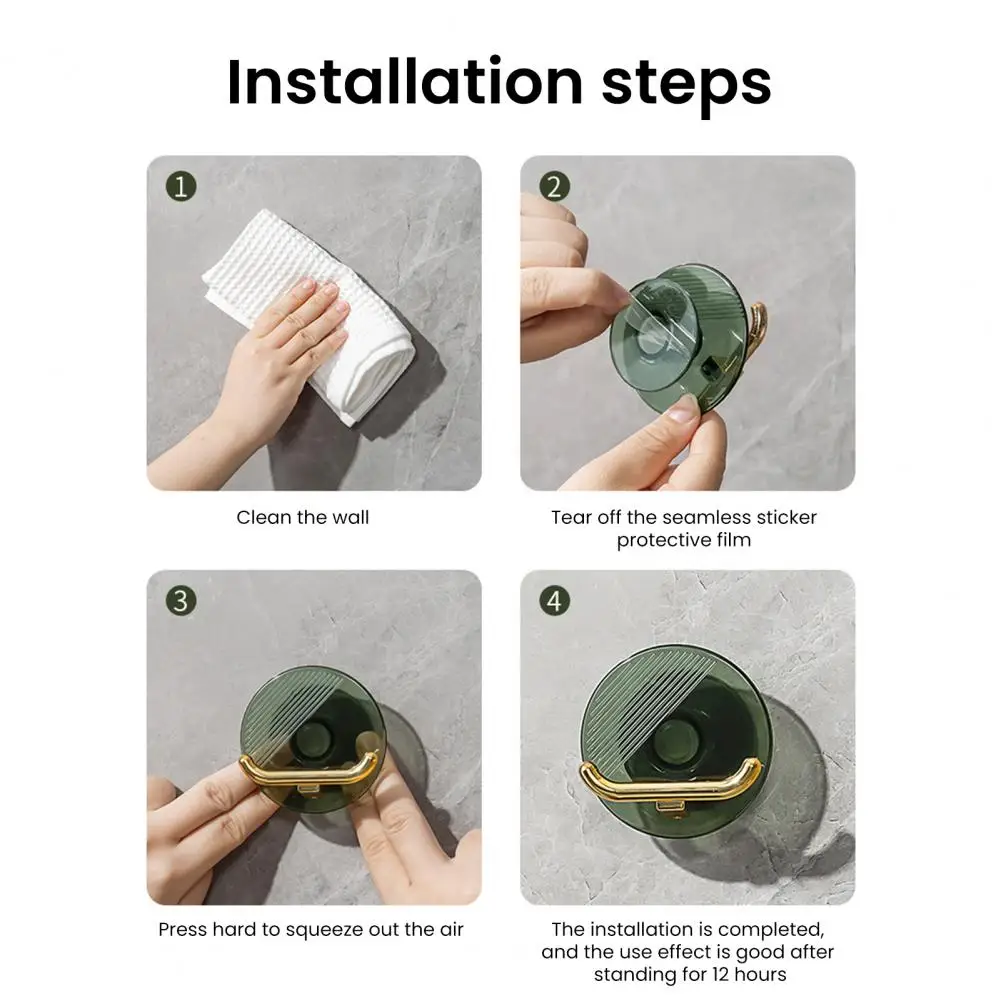 Installation steps

1

Clean the wall

2

Tear off the seamless sticker protective film

3

Press hard to squeeze out the air

4

The installation is completed, and the use effect is good after standing for 12 hours