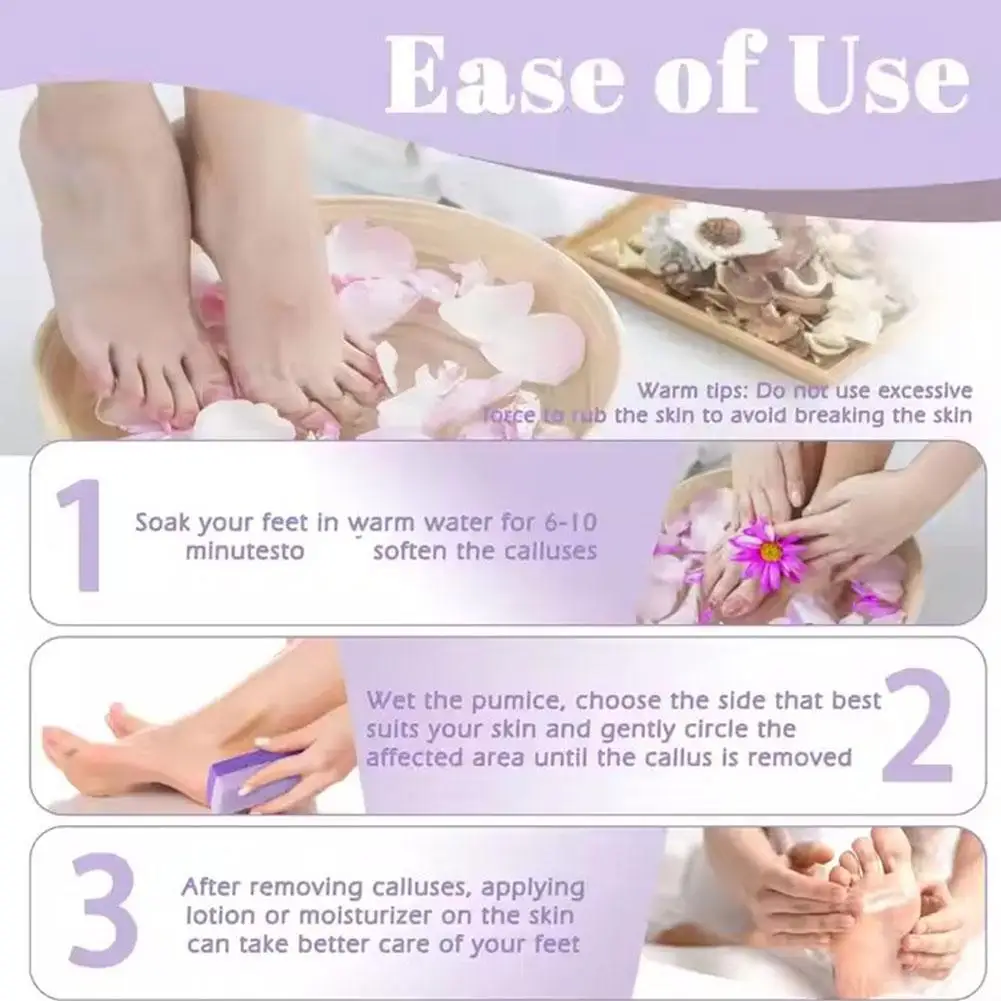 Ease of Use

Warm tips: Do not use excessive force to rub the skin to avoid breaking the skin

1
Soak your feet in warm water for 6-10 minutesto soften the calluses

Wet the pumice, choose the side that best suits your skin and gently circle the affected area until the callus is removed
2

3
After removing calluses, applying lotion or moisturizer on the skin can take better care of your feet