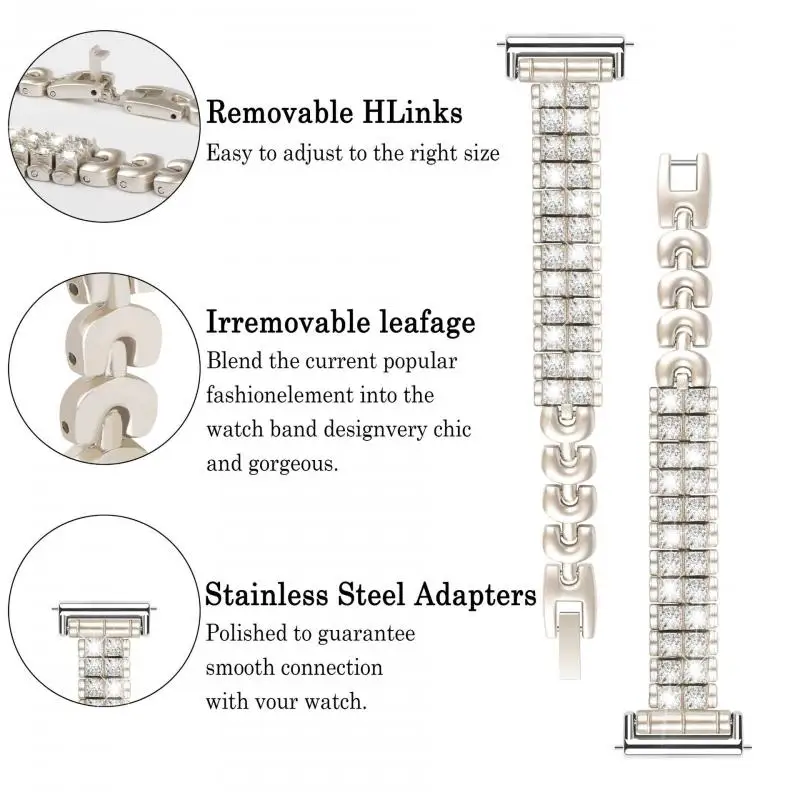 Removable HLinks
Easy to adjust to the right size

Irremovable leafage
Blend the current popular fashionelement into the watch band designvery chic and gorgeous.

Stainless Steel Adapters
Polished to guarantee smooth connection with vour watch.