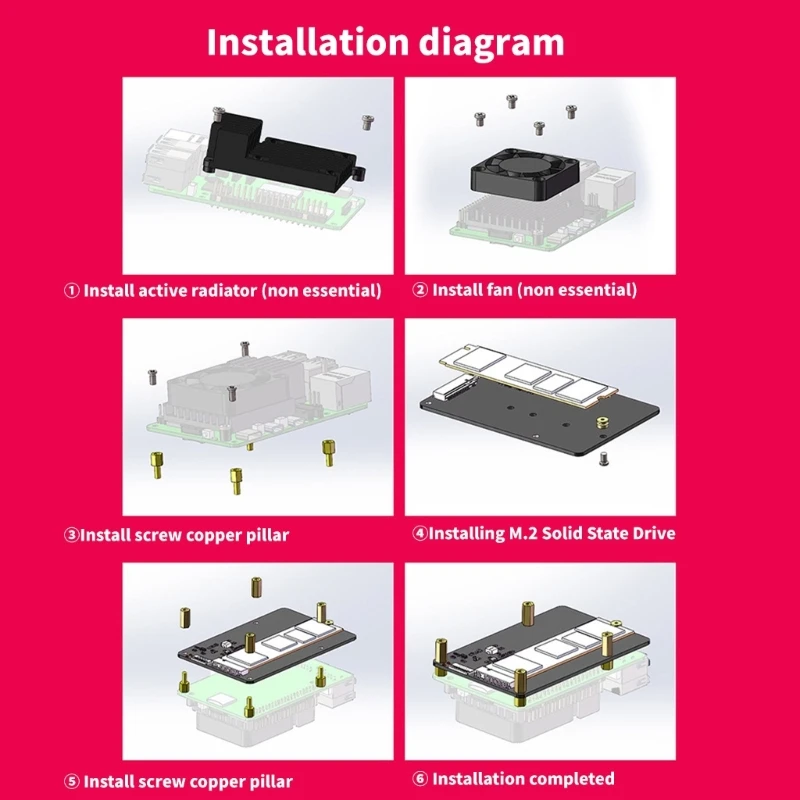 Installation diagram

① Install active radiator (non essential)

② Install fan (non essential)

③Install screw copper pillar

④Installing M.2 Solid State Drive

⑤ Install screw copper pillar

⑥ Installation completed