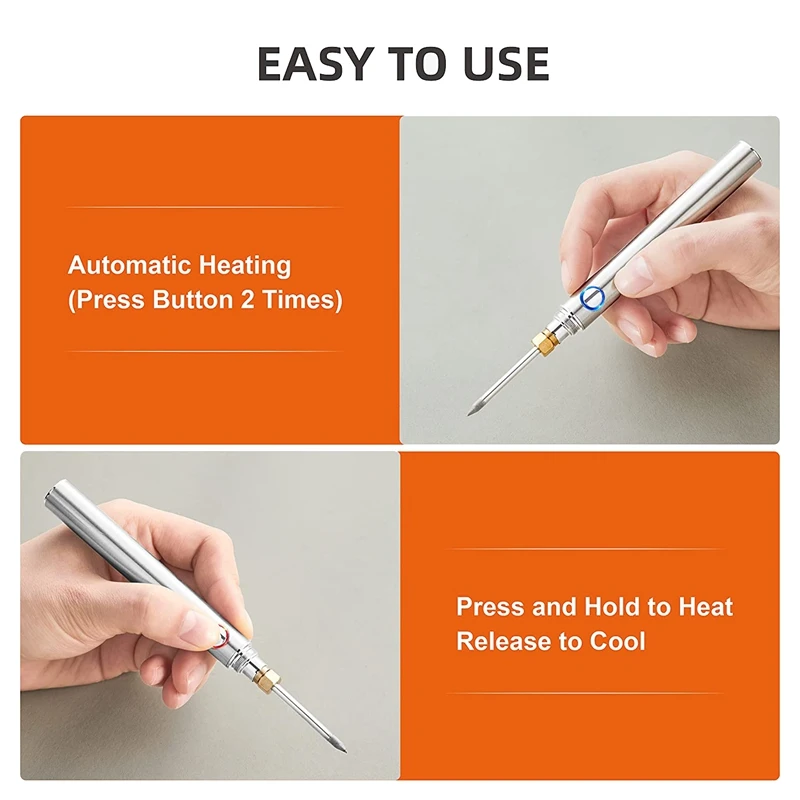 EASY TO USE

Automatic Heating
(Press Button 2 Times)

Press and Hold to Heat
Release to Cool