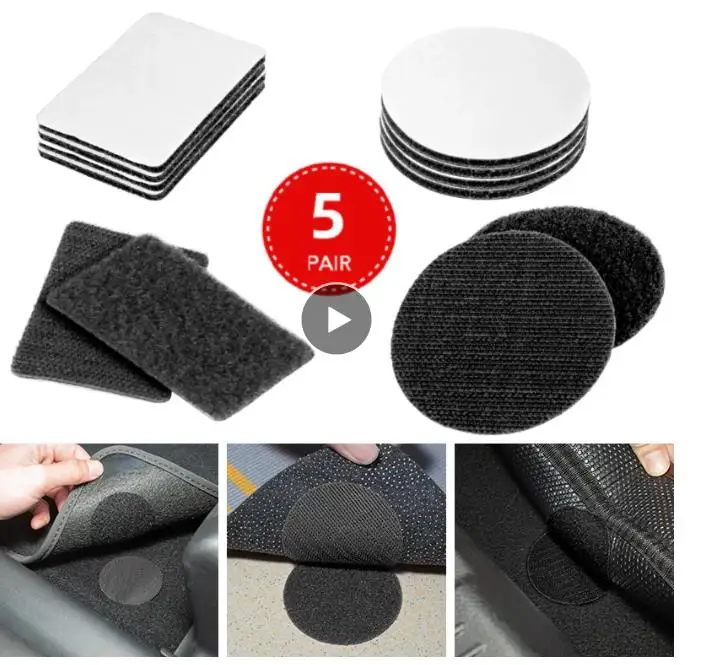 5
PAIR