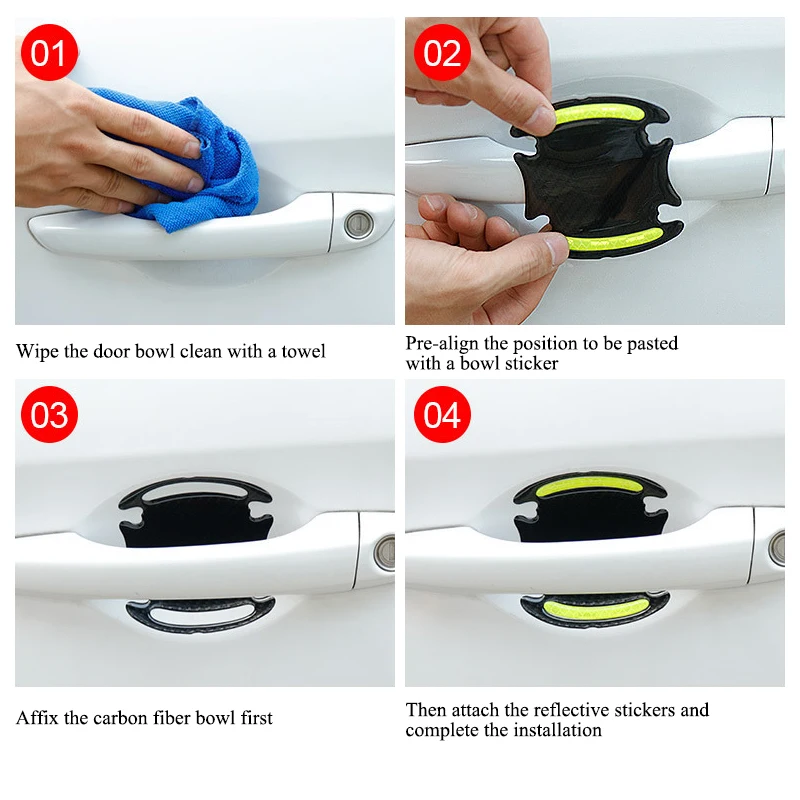 01

Wipe the door bowl clean with a towel

02

Pre-align the position to be pasted with a bowl sticker

03

Affix the carbon fiber bowl first

04

Then attach the reflective stickers and complete the installation