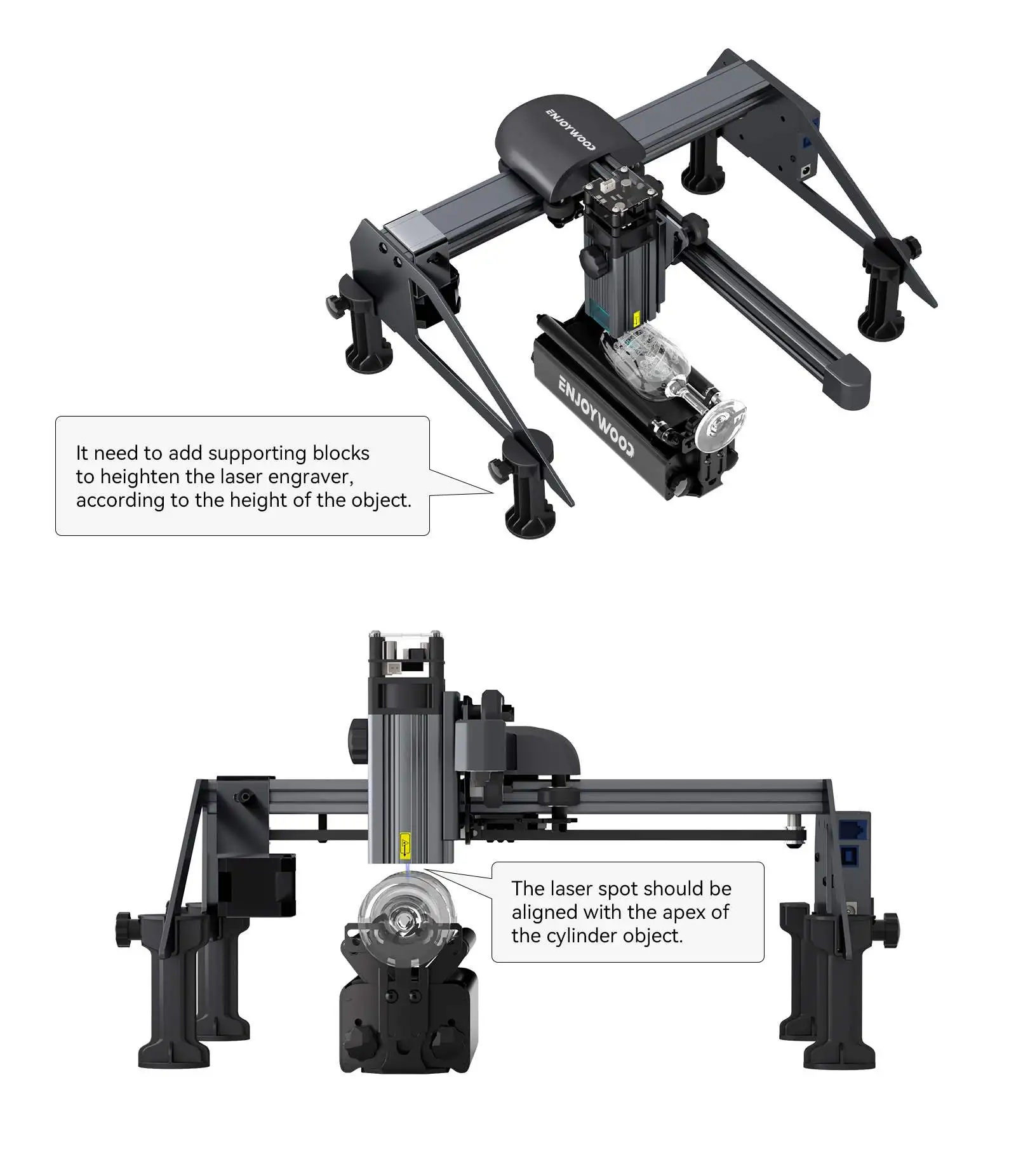 ENJOYWOOD

ENJOYWOOD

It need to add supporting blocks to heighten the laser engraver, according to the height of the object.

The laser spot should be aligned with the apex of the cylinder object.