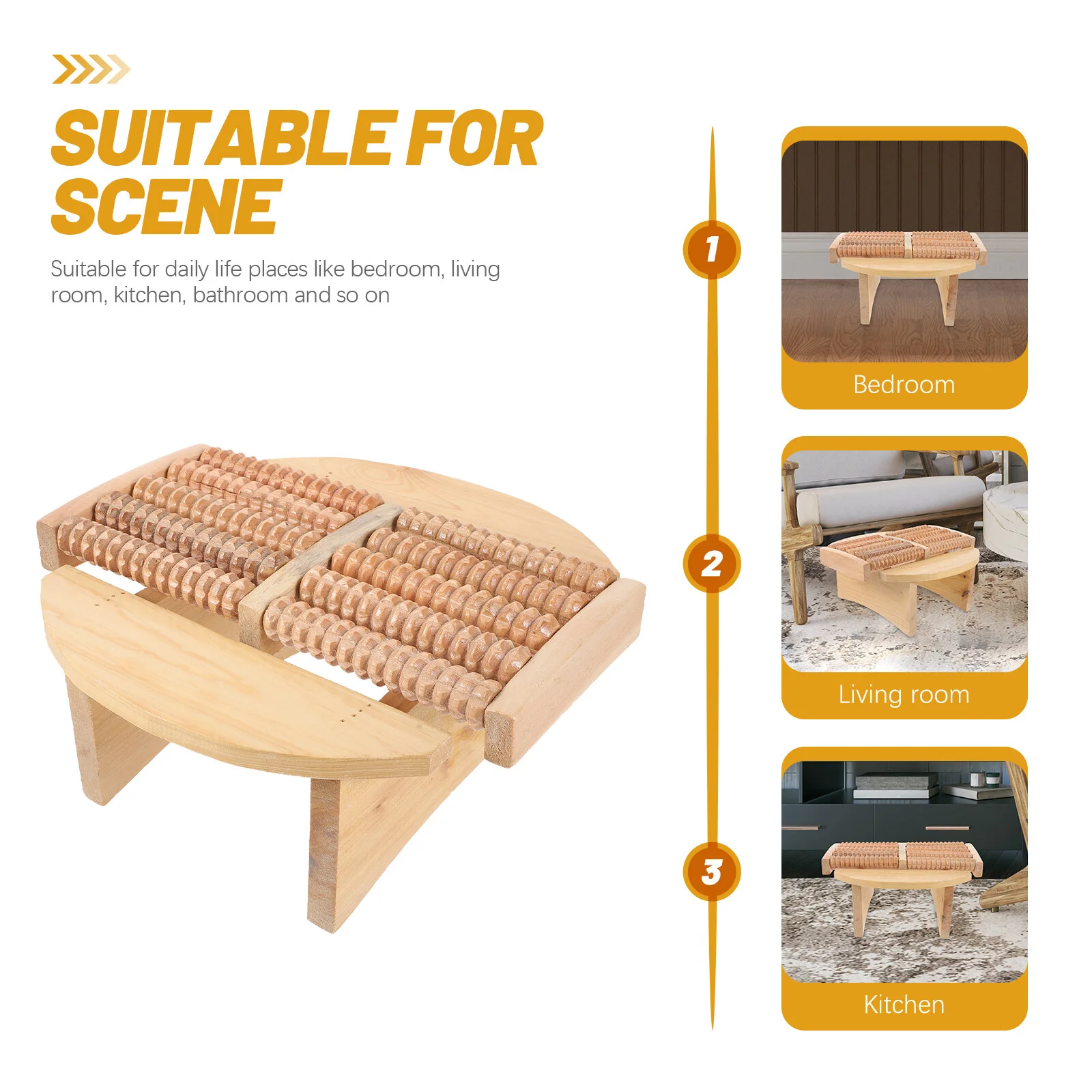 SUITABLE FOR SCENE

Suitable for daily life places like bedroom, living room, kitchen, bathroom and so on

1

Bedroom

2

Living room

3

Kitchen