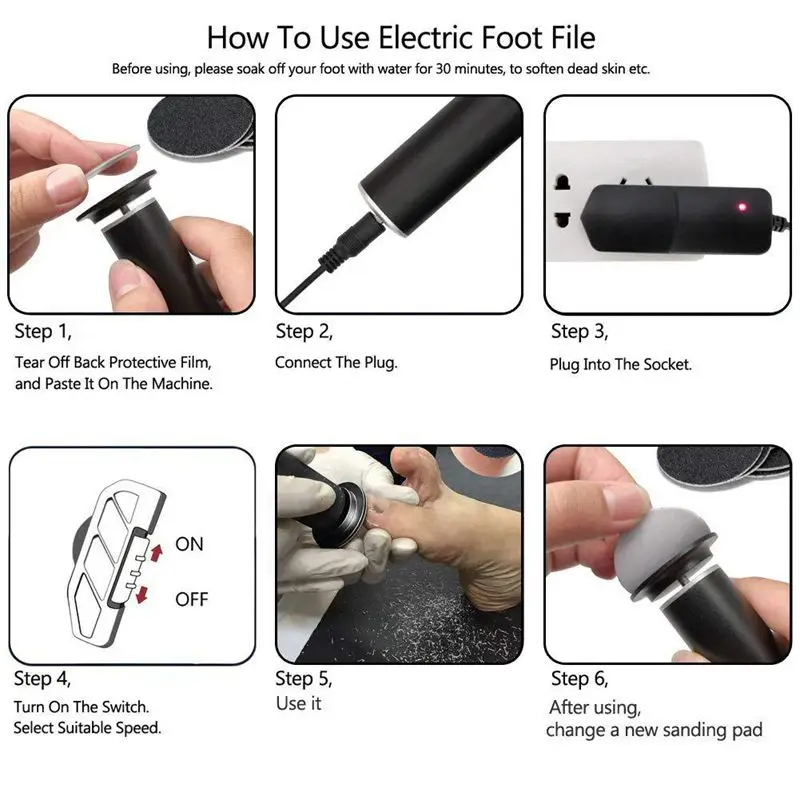 How To Use Electric Foot File

Before using, please soak off your foot with water for 30 minutes, to soften dead skin etc.

Step 1,

Tear Off Back Protective Film, and Paste It On The Machine.

Step 2,

Connect The Plug.

Step 3,

Plug Into The Socket.

ON

OFF

Step 4,

Turn On The Switch. Select Suitable Speed.

Step 5,

Use it

Step 6,

After using, change a new sanding pad