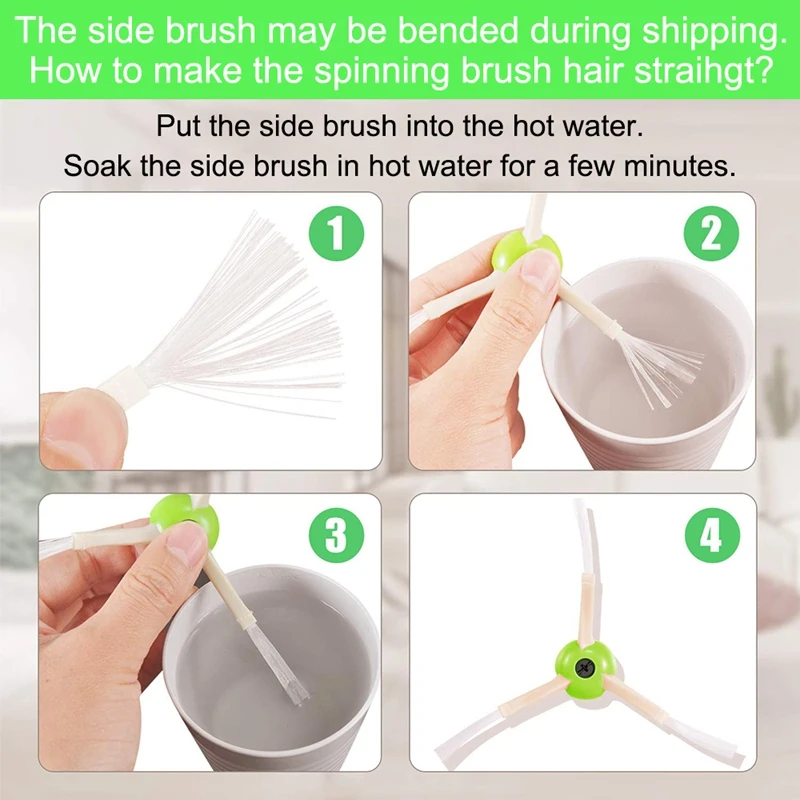 The side brush may be bended during shipping.
How to make the spinning brush hair straihgt?

Put the side brush into the hot water.
Soak the side brush in hot water for a few minutes.

1

2

3

4