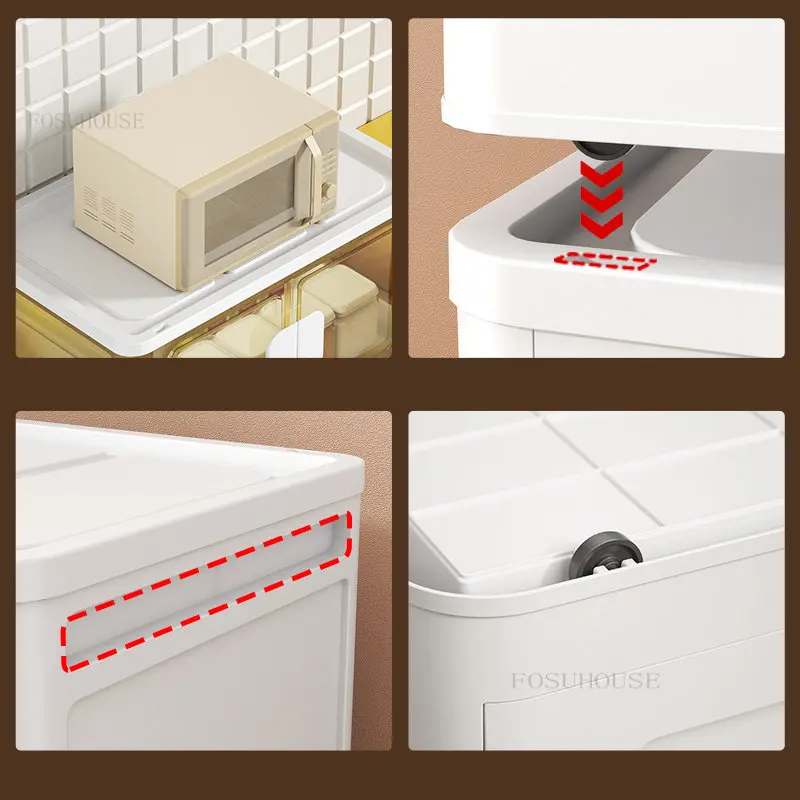 FOSUHOUSE

FOSUHOUSE