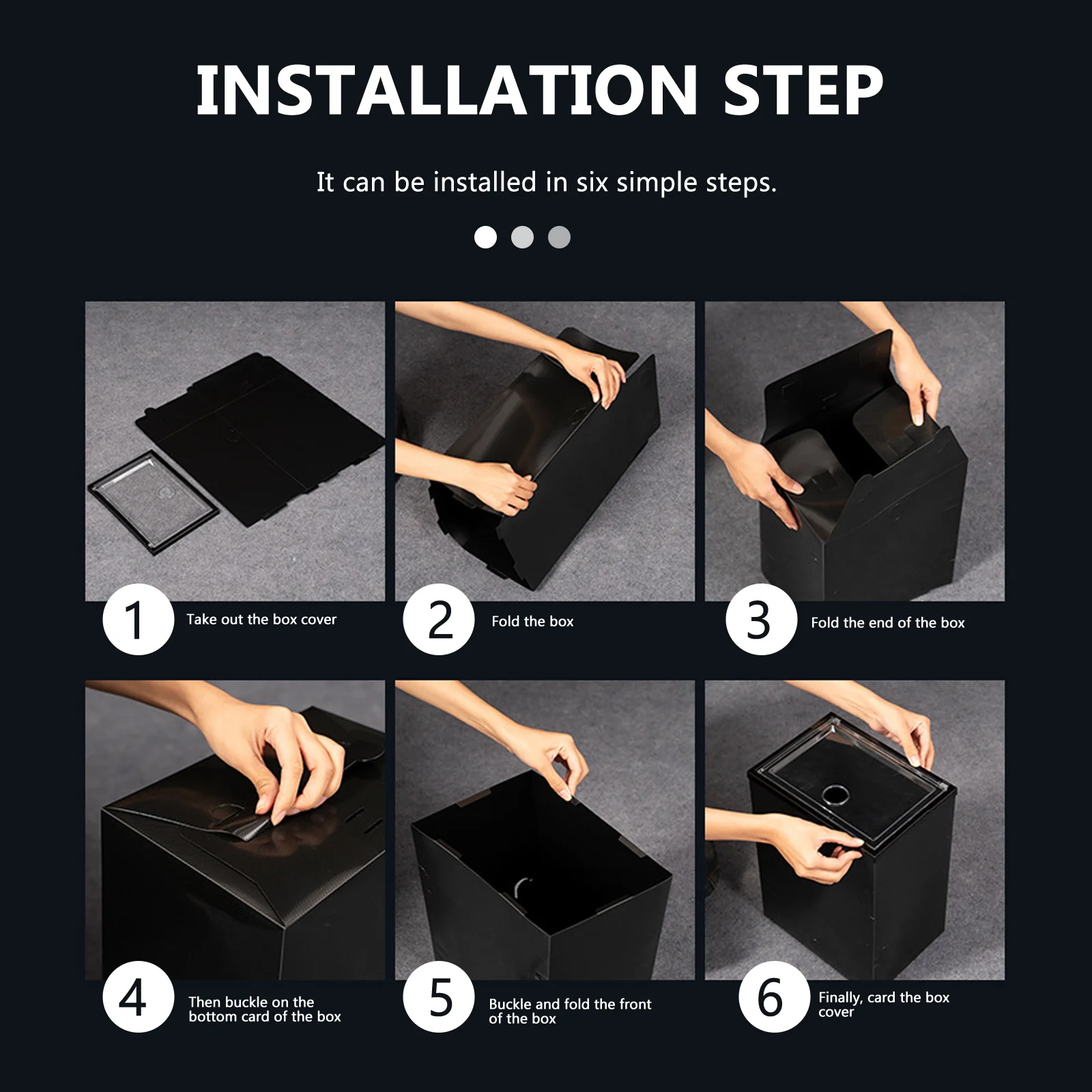 INSTALLATION STEP

It can be installed in six simple steps.

1 Take out the box cover

2 Fold the box

3 Fold the end of the box

4 Then buckle on the bottom card of the box

5 Buckle and fold the front of the box

6 Finally, card the box cover