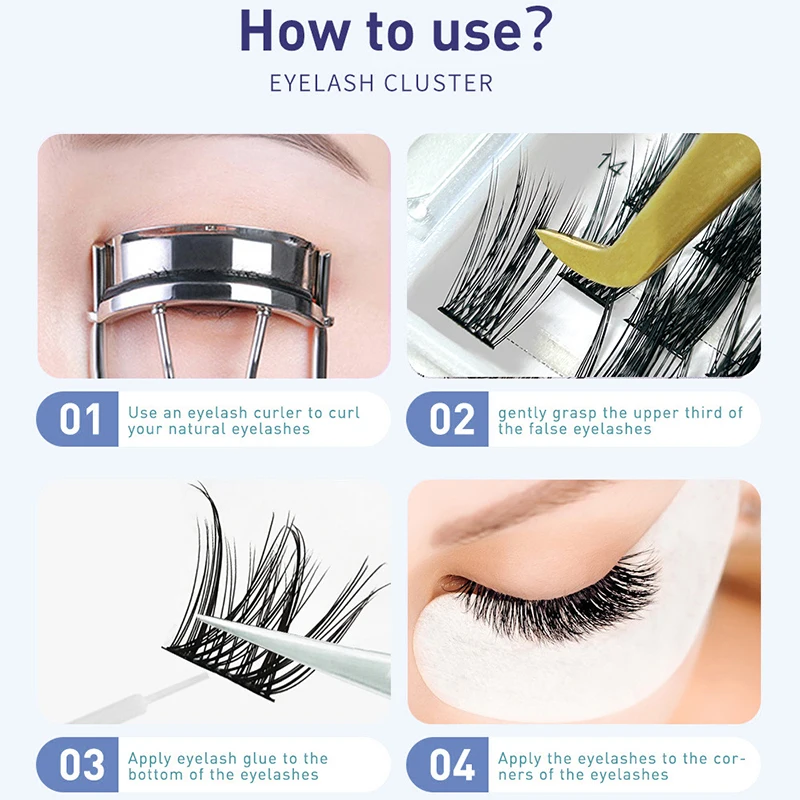 How to use?
EYELASH CLUSTER

14

01 Use an eyelash curler to curl your natural eyelashes

02 gently grasp the upper third of the false eyelashes

03 Apply eyelash glue to the bottom of the eyelashes

04 Apply the eyelashes to the corners of the eyelashes