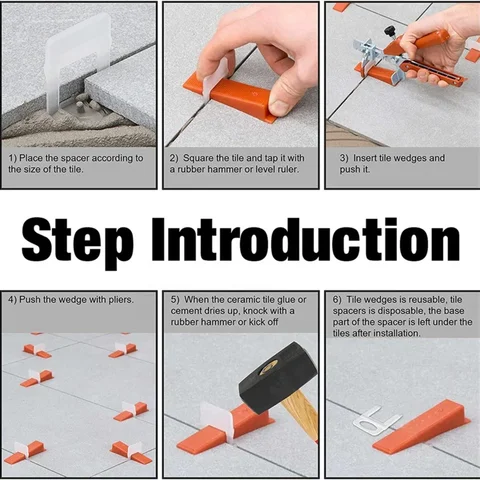 1) Place the spacer according to the size of the tile.

2) Square the tile and tap it with a rubber hammer or level ruler.

3) Insert tile wedges and push it.

Step Introduction

4) Push the wedge with pliers.

5) When the ceramic tile glue or cement dries up, knock with a rubber hammer or kick off

6) Tile wedges is reusable, tile spacers is disposable, the base part of the spacer is left under the tiles after installation.