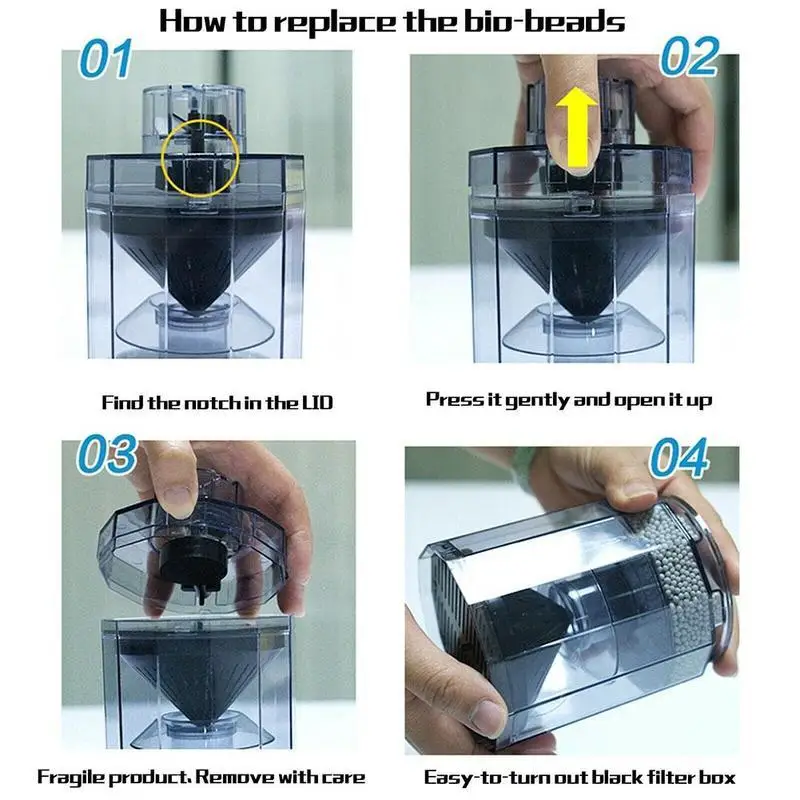 How to replace the bio-beads

01

Find the notch in the LID

02

Press it gently and open it up

03

Fragile product. Remove with care

04

Easy-to-turn out black filter box