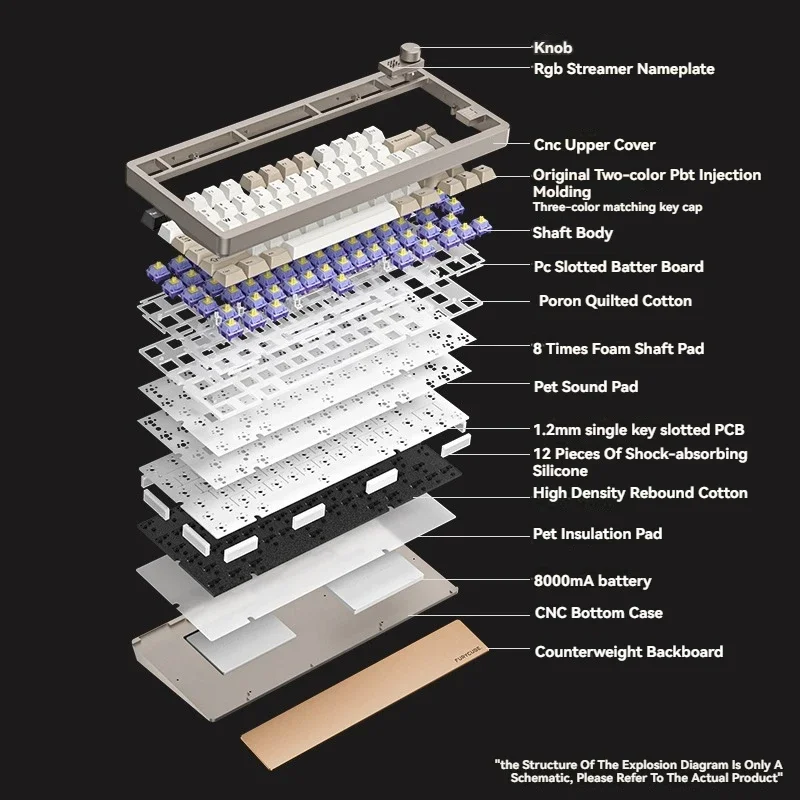 Knob
Rgb Streamer Nameplate
Cnc Upper Cover
Original Two-color Pbt Injection Molding
Three-color matching key cap
Shaft Body
Pc Slotted Batter Board
Poron Quilted Cotton
8 Times Foam Shaft Pad
Pet Sound Pad
1.2mm single key slotted PCB
12 Pieces Of Shock-absorbing Silicone
High Density Rebound Cotton
Pet Insulation Pad
8000mA battery
CNC Bottom Case
Counterweight Backboard
FURYCUBE
"the Structure Of The Explosion Diagram Is Only A Schematic, Please Refer To The Actual Product"