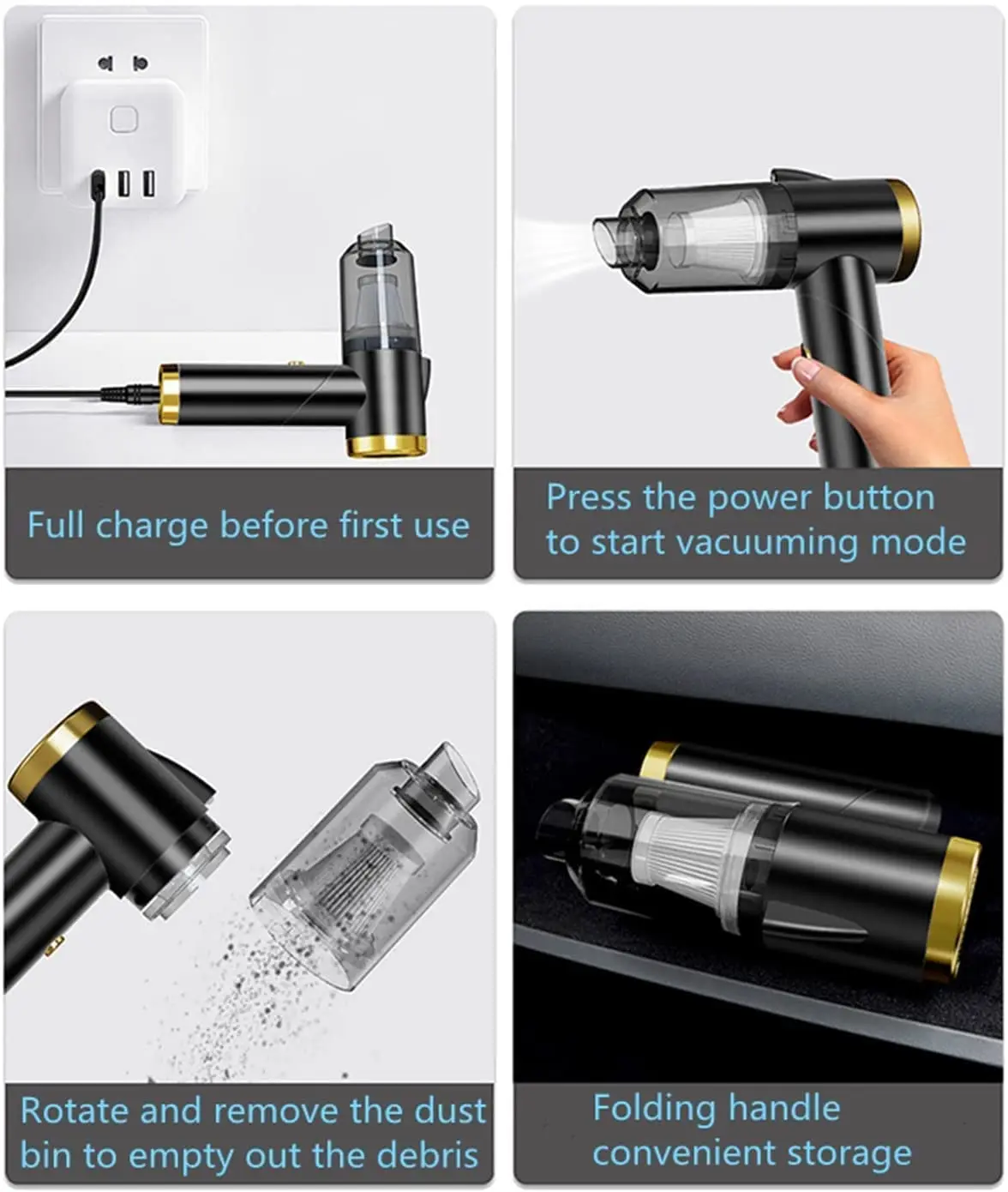 Full charge before first use

Press the power button to start vacuuming mode

Rotate and remove the dust bin to empty out the debris

Folding handle convenient storage