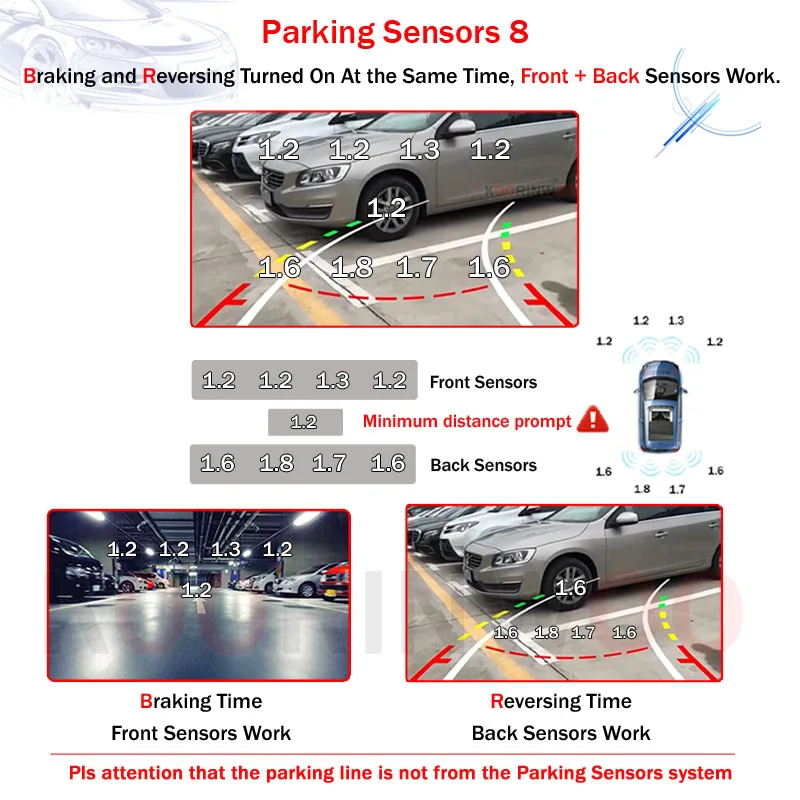 Parking Sensors 8

Braking and Reversing Turned On At the Same Time, Front + Back Sensors Work.

1.2 1.2 1.3 1.2
1.2
1.6 1.8 1.7 1.6

1.2 1.2 1.3 1.2 Front Sensors
1.2 Minimum distance prompt
1.6 1.8 1.7 1.6 Back Sensors

1.2 1.3
1.2 1.2
1.6 1.6
1.8 1.7

1.2 1.2 1.3 1.2
1.2

1.6
1.6 1.8 1.7 1.6

Braking Time
Front Sensors Work

Reversing Time
Back Sensors Work

Pls attention that the parking line is not from the Parking Sensors system