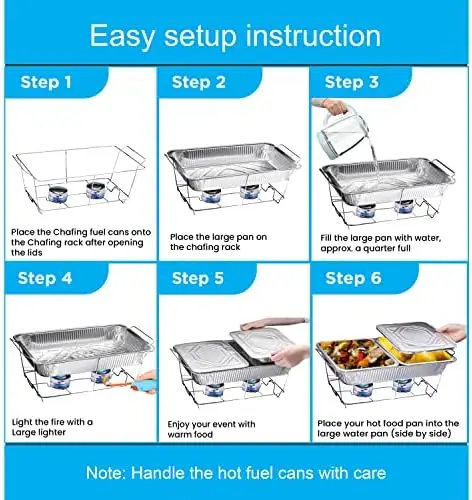 Easy setup instruction

Step 1

Place the Chafing fuel cans onto the Chafing rack after opening the lids

Step 2

Place the large pan on the chafing rack

Step 3

Fill the large pan with water, approx. a quarter full

Step 4

Light the fire with a Large lighter

Step 5

Enjoy your event with warm food

Step 6

Place your hot food pan into the large water pan (side by side)

Note: Handle the hot fuel cans with care