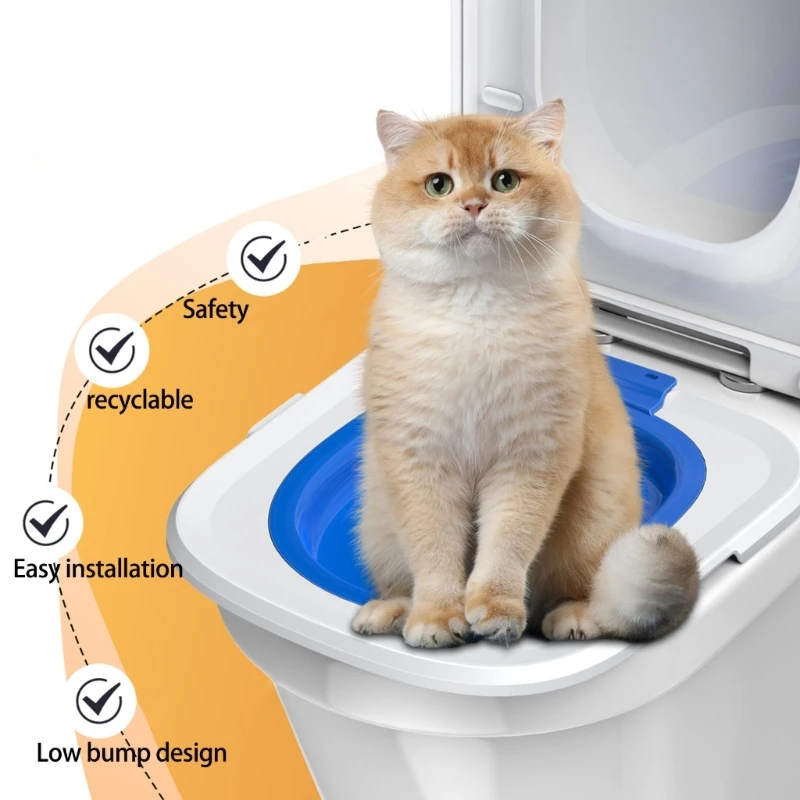 Safety

recyclable

Easy installation

Low bump design