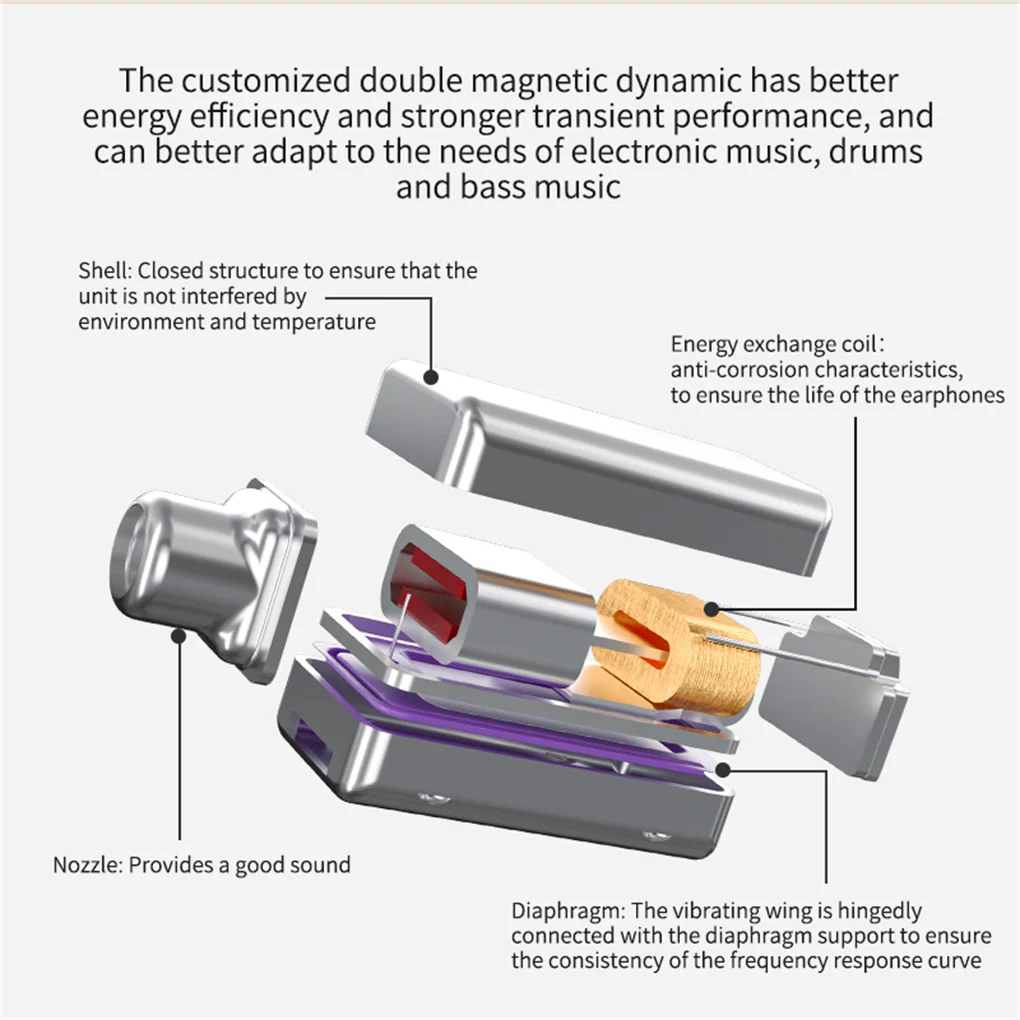 The customized double magnetic dynamic has better energy efficiency and stronger transient performance, and can better adapt to the needs of electronic music, drums and bass music

Shell: Closed structure to ensure that the unit is not interfered by environment and temperature

Energy exchange coil: anti-corrosion characteristics, to ensure the life of the earphones

Nozzle: Provides a good sound

Diaphragm: The vibrating wing is hingedly connected with the diaphragm support to ensure the consistency of the frequency response curve