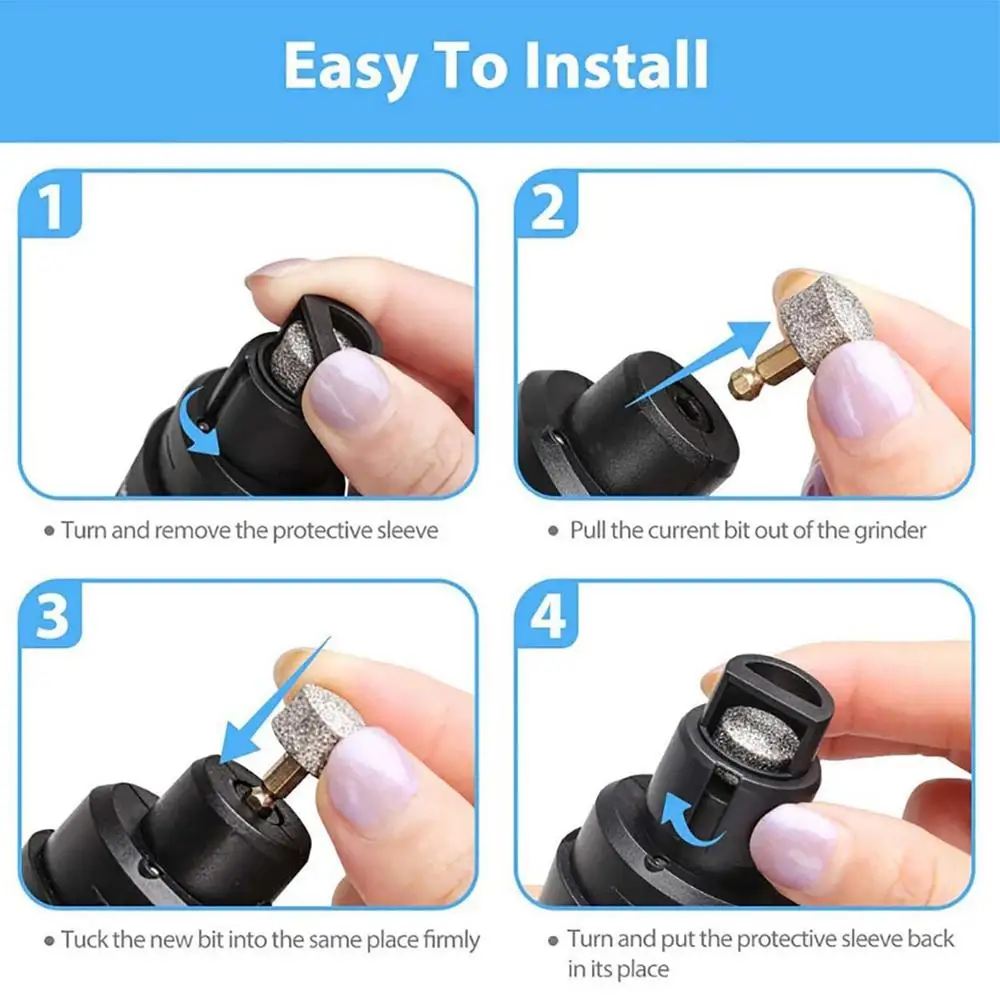 Easy To Install

1

• Turn and remove the protective sleeve

2

• Pull the current bit out of the grinder

3

• Tuck the new bit into the same place firmly

4

• Turn and put the protective sleeve back in its place