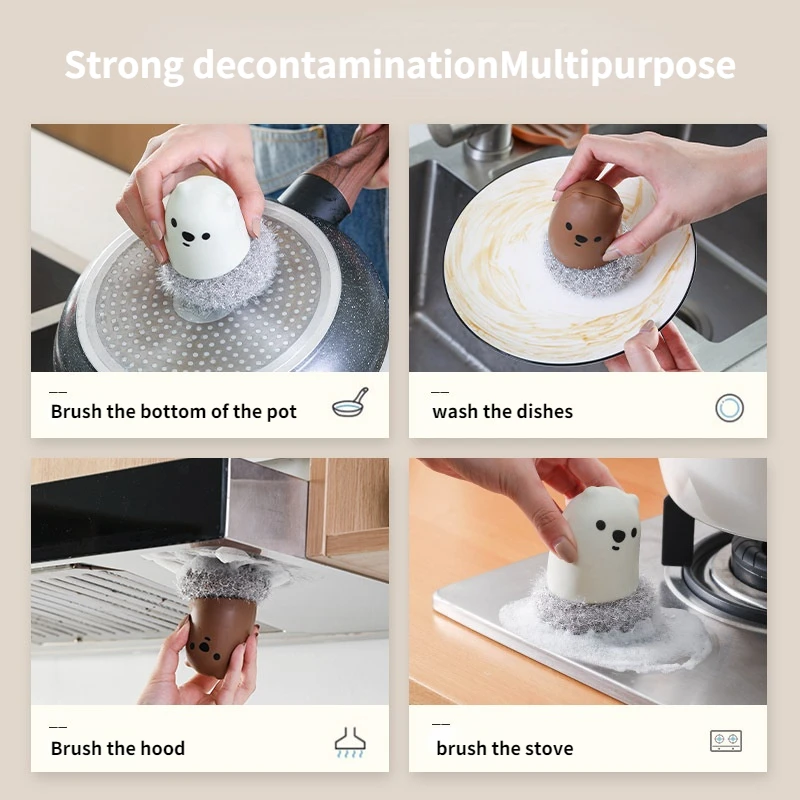 Strong decontaminationMultipurpose

Brush the bottom of the pot

wash the dishes

Brush the hood

brush the stove