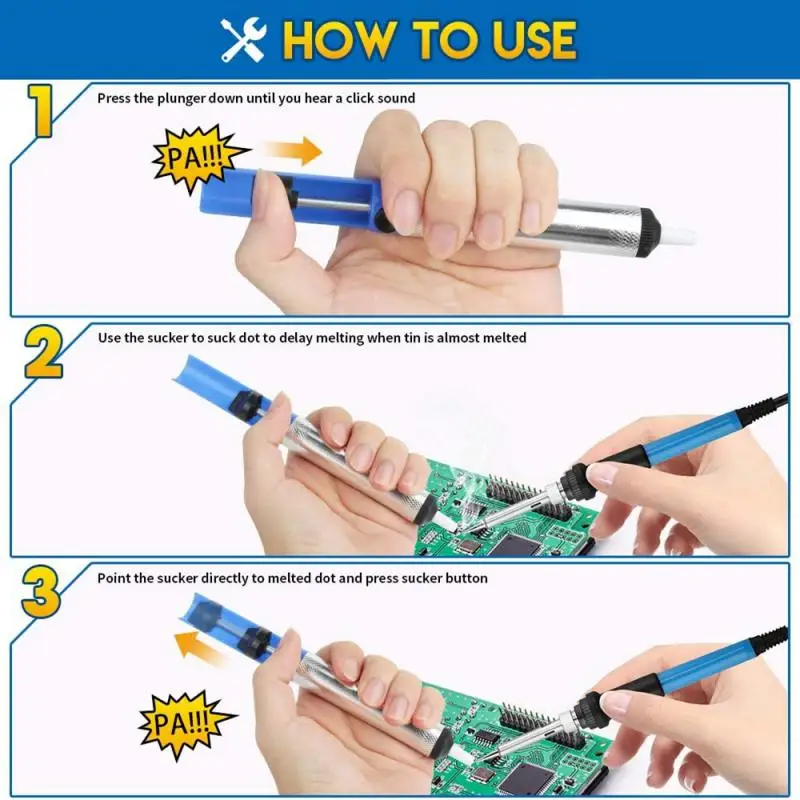 HOW TO USE

1
Press the plunger down until you hear a click sound

PA!!!

2
Use the sucker to suck dot to delay melting when tin is almost melted

3
Point the sucker directly to melted dot and press sucker button

PA!!!