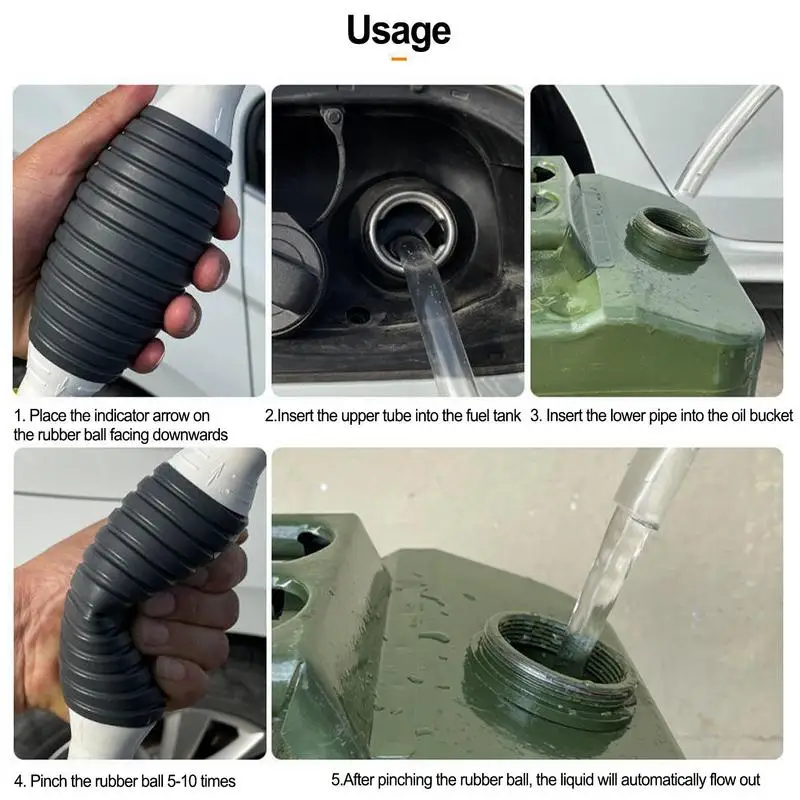 Usage

1. Place the indicator arrow on the rubber ball facing downwards

2.Insert the upper tube into the fuel tank

3. Insert the lower pipe into the oil bucket

4. Pinch the rubber ball 5-10 times

5.After pinching the rubber ball, the liquid will automatically flow out