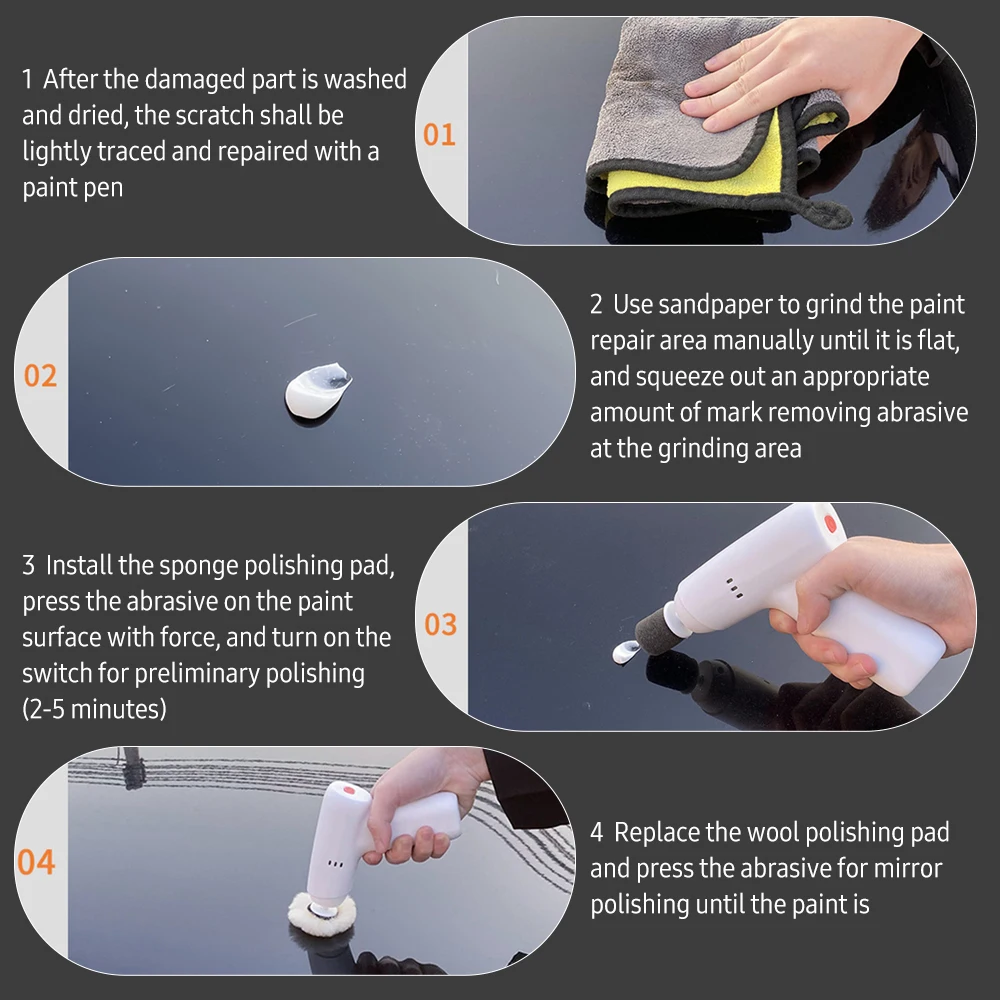 1 After the damaged part is washed and dried, the scratch shall be lightly traced and repaired with a paint pen

01

02

2 Use sandpaper to grind the paint repair area manually until it is flat, and squeeze out an appropriate amount of mark removing abrasive at the grinding area

3 Install the sponge polishing pad, press the abrasive on the paint surface with force, and turn on the switch for preliminary polishing (2-5 minutes)

03

04

4 Replace the wool polishing pad and press the abrasive for mirror polishing until the paint is