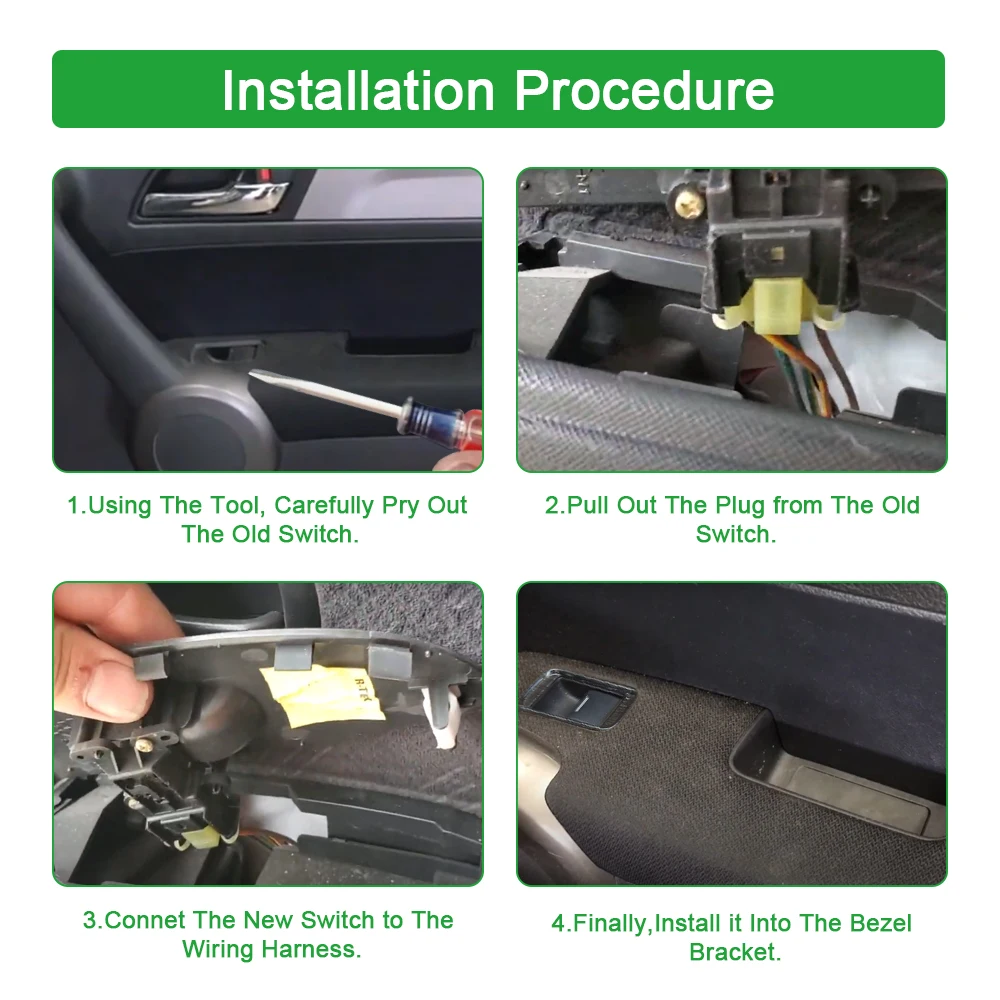 Installation Procedure

1.Using The Tool, Carefully Pry Out The Old Switch.

2.Pull Out The Plug from The Old Switch.

3.Connet The New Switch to The Wiring Harness.

4.Finally,Install it Into The Bezel Bracket.