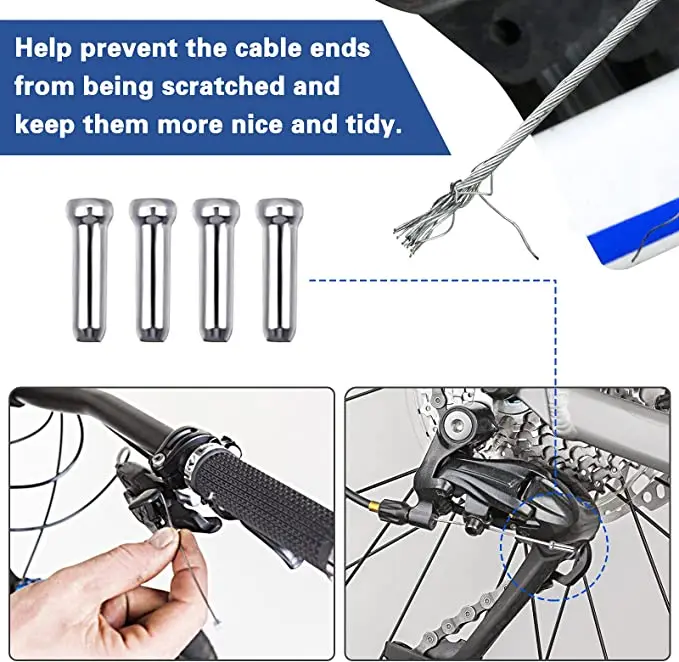 Help prevent the cable ends from being scratched and keep them more nice and tidy.