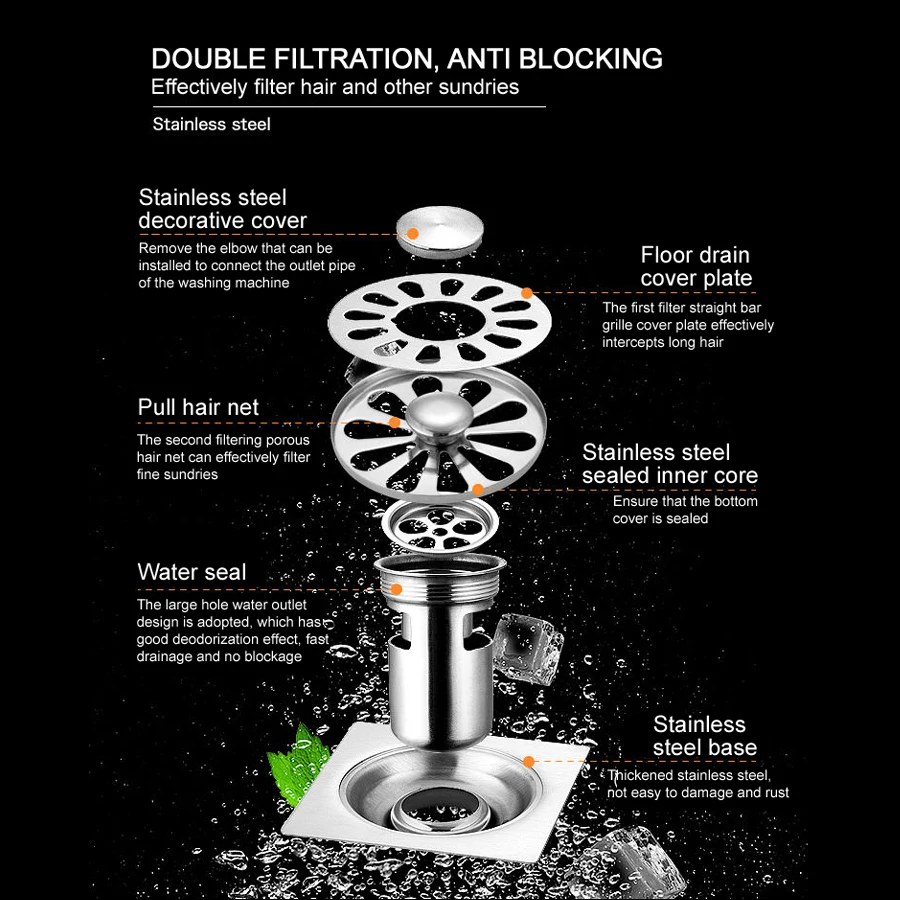 DOUBLE FILTRATION, ANTI BLOCKING
Effectively filter hair and other sundries

Stainless steel

Stainless steel decorative cover
Remove the elbow that can be installed to connect the outlet pipe of the washing machine

Floor drain cover plate
The first filter straight bar grille cover plate effectively intercepts long hair

Pull hair net
The second filtering porous hair net can effectively filter fine sundries

Stainless steel sealed inner core
Ensure that the bottom cover is sealed

Water seal
The large hole water outlet design is adopted, which has good deodorization effect, fast drainage and no blockage

Stainless steel base
Thickened stainless steel, not easy to damage and rust