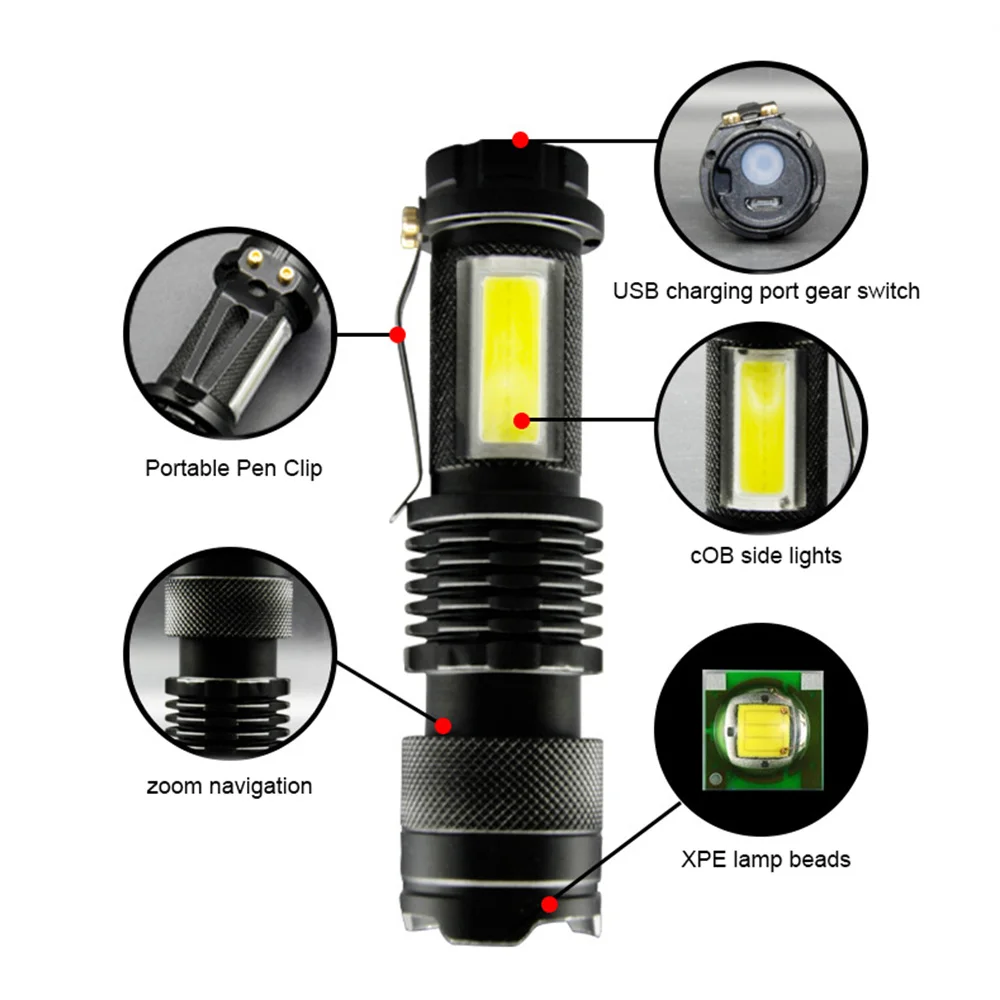 USB charging port gear switch

Portable Pen Clip

cOB side lights

zoom navigation

XPE lamp beads