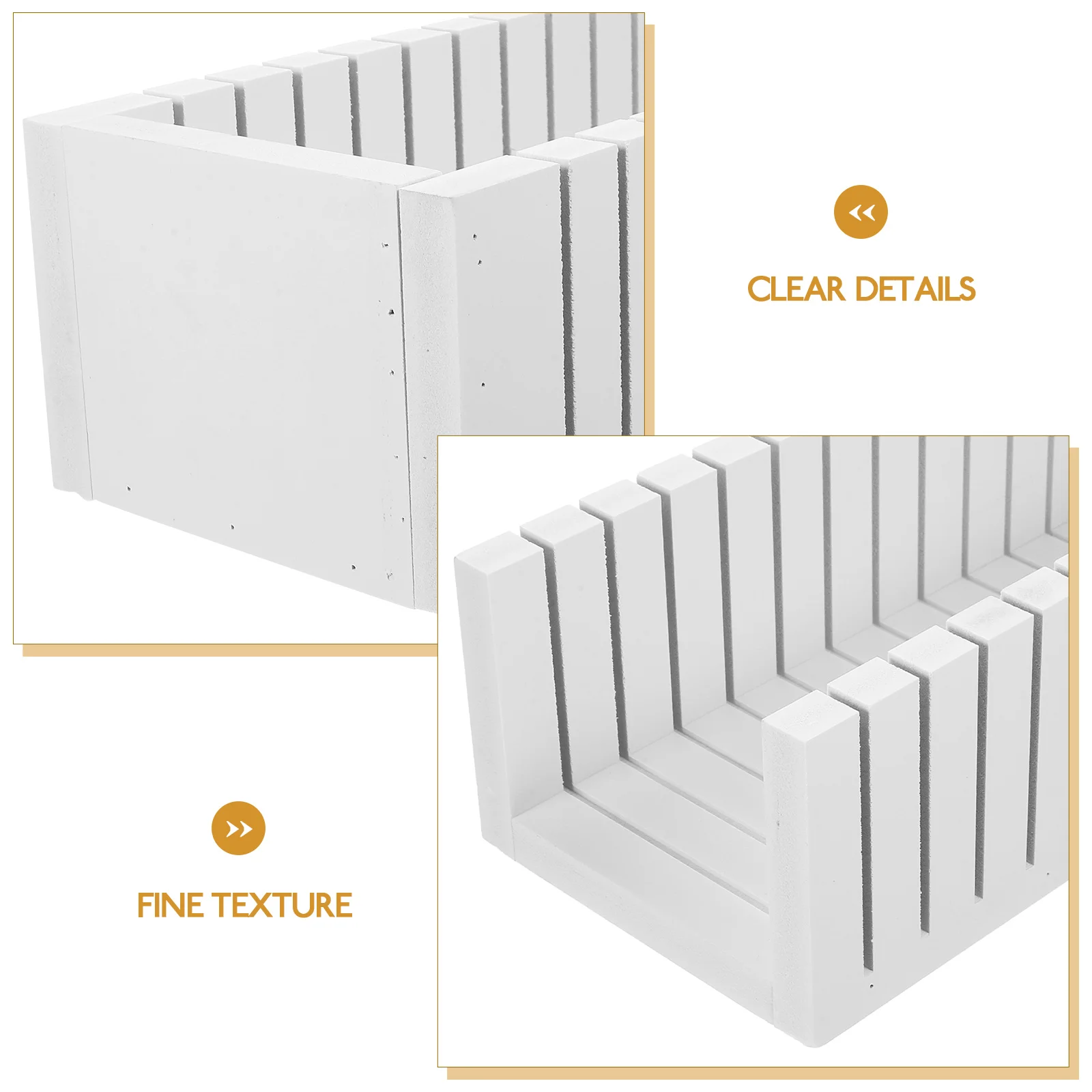 CLEAR DETAILS

FINE TEXTURE