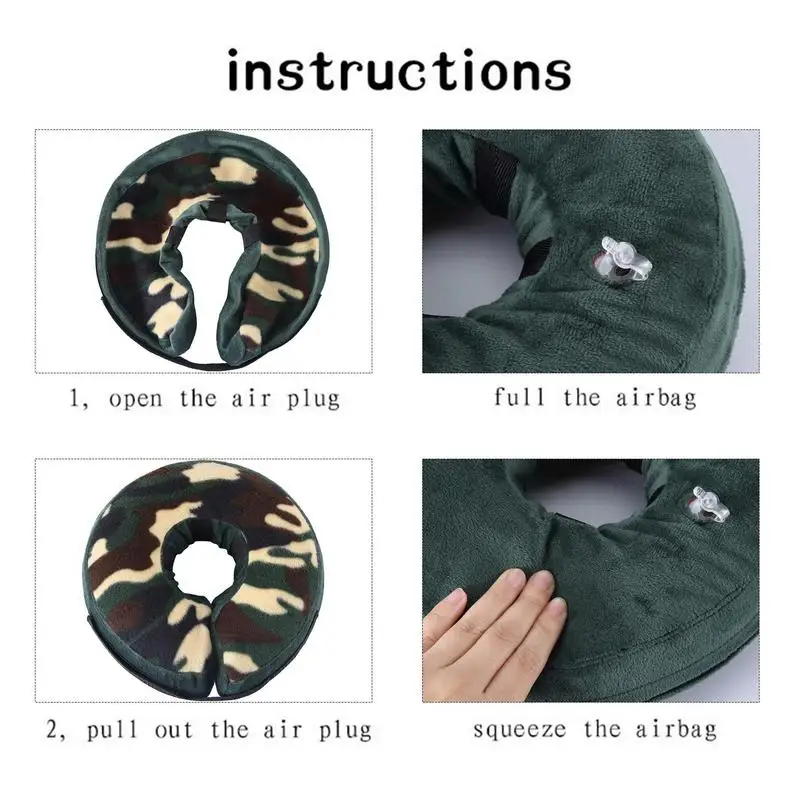 instructions

1, open the air plug

full the airbag

2, pull out the air plug

squeeze the airbag