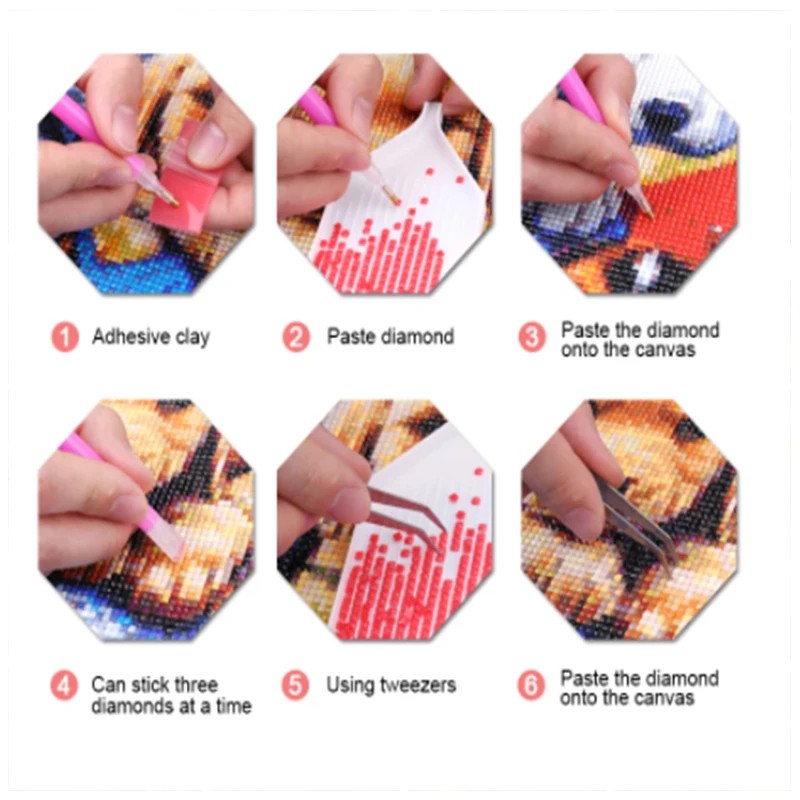 1 Adhesive clay

2 Paste diamond

3 Paste the diamond onto the canvas

4 Can stick three diamonds at a time

5 Using tweezers

6 Paste the diamond onto the canvas