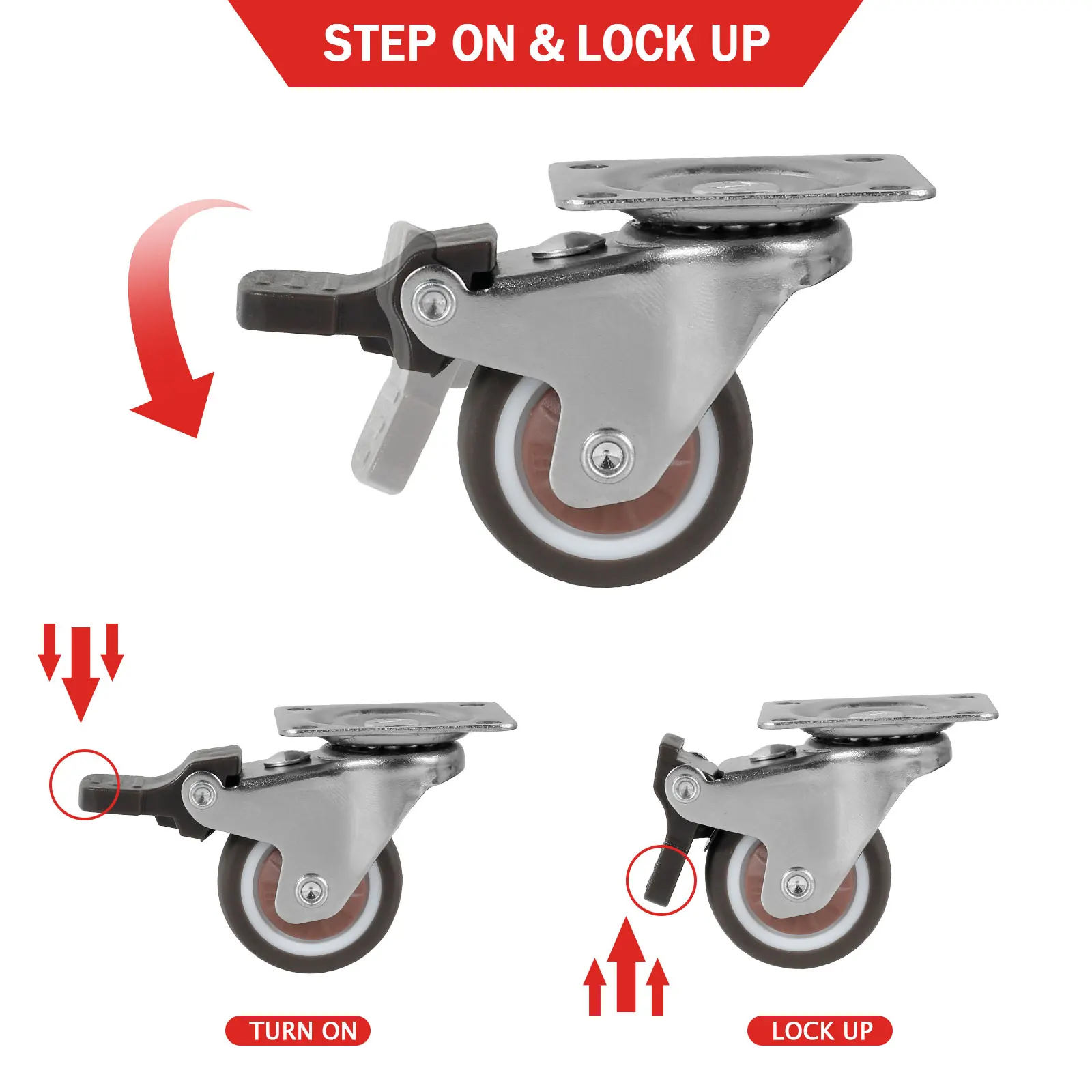 STEP ON & LOCK UP

TURN ON

LOCK UP