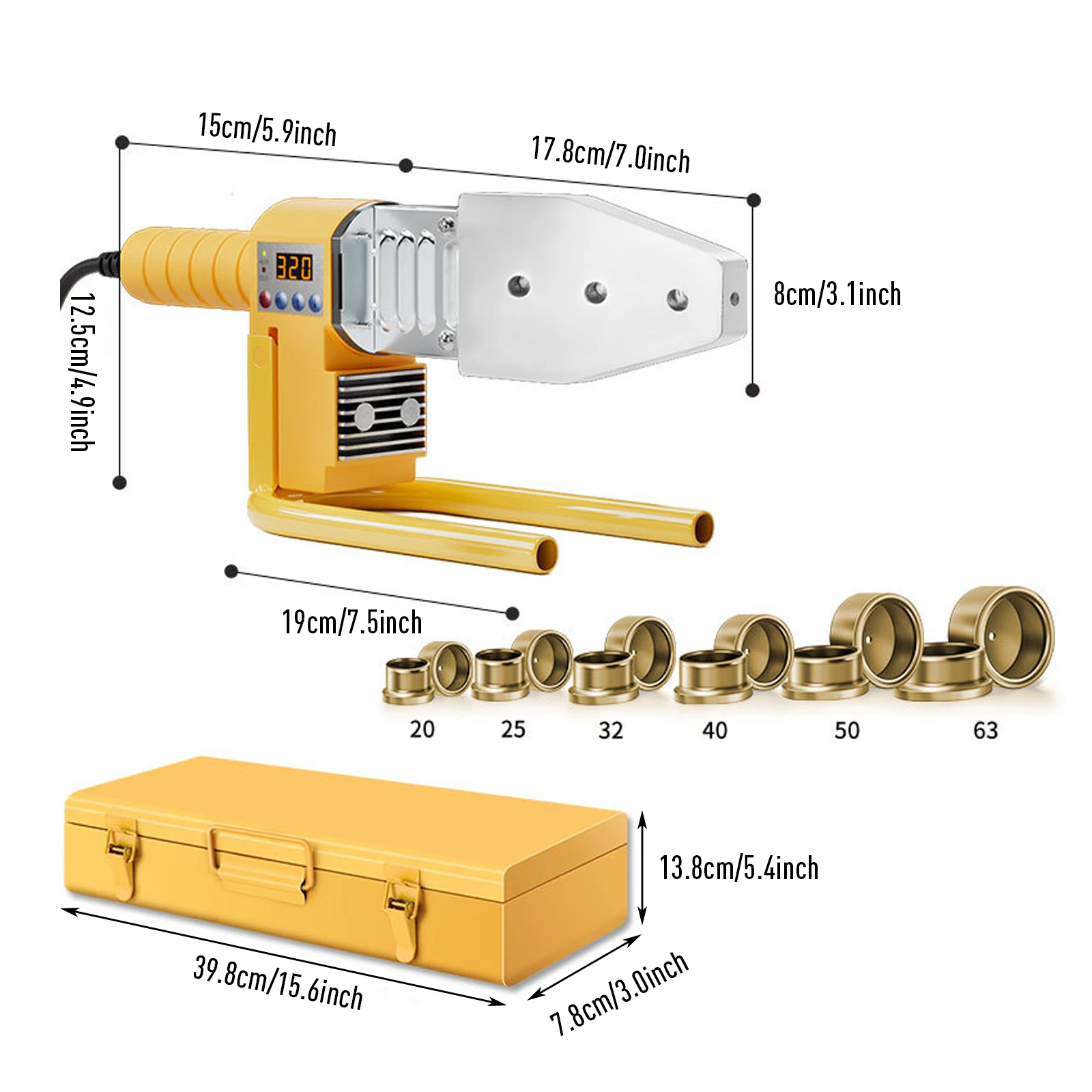 15cm/5.9inch

17.8cm/7.0inch

12.5cm/4.9inch

320

8cm/3.1inch

19cm/7.5inch

20 25 32 40 50 63

13.8cm/5.4inch

39.8cm/15.6inch

7.8cm/3.0inch