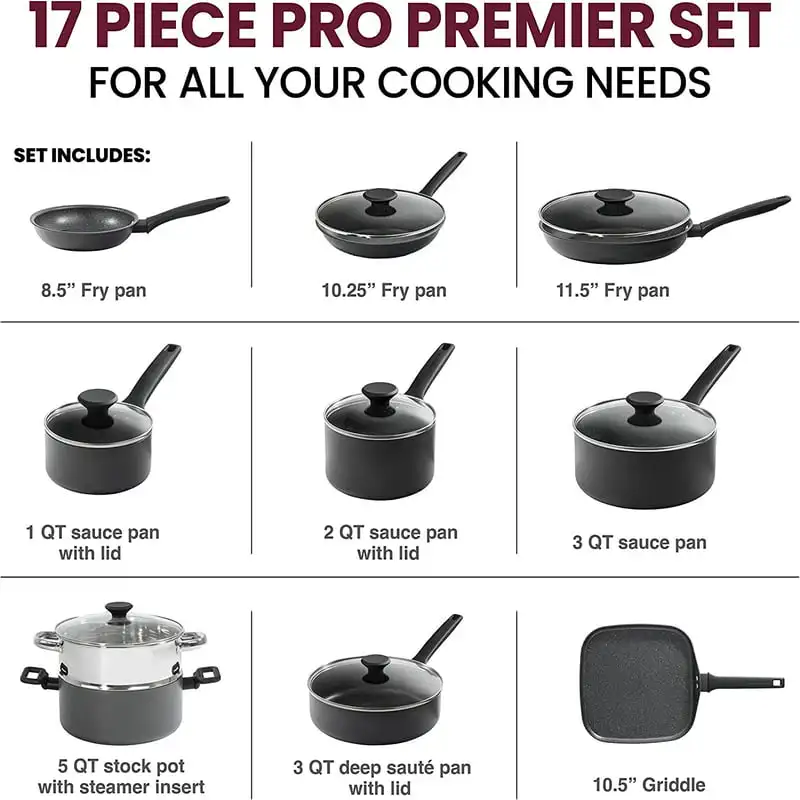 17 PIECE PRO PREMIER SET
FOR ALL YOUR COOKING NEEDS

SET INCLUDES:

8.5” Fry pan

10.25” Fry pan

11.5” Fry pan

1 QT sauce pan with lid

2 QT sauce pan with lid

3 QT sauce pan

5 QT stock pot with steamer insert

3 QT deep sauté pan with lid

10.5” Griddle