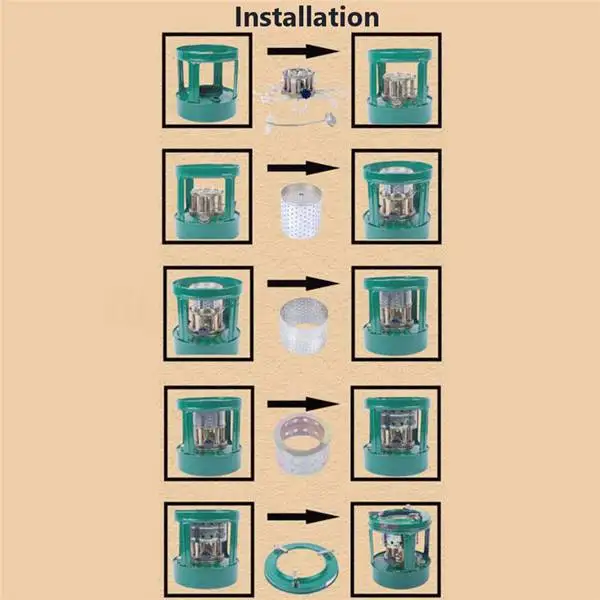 Installation