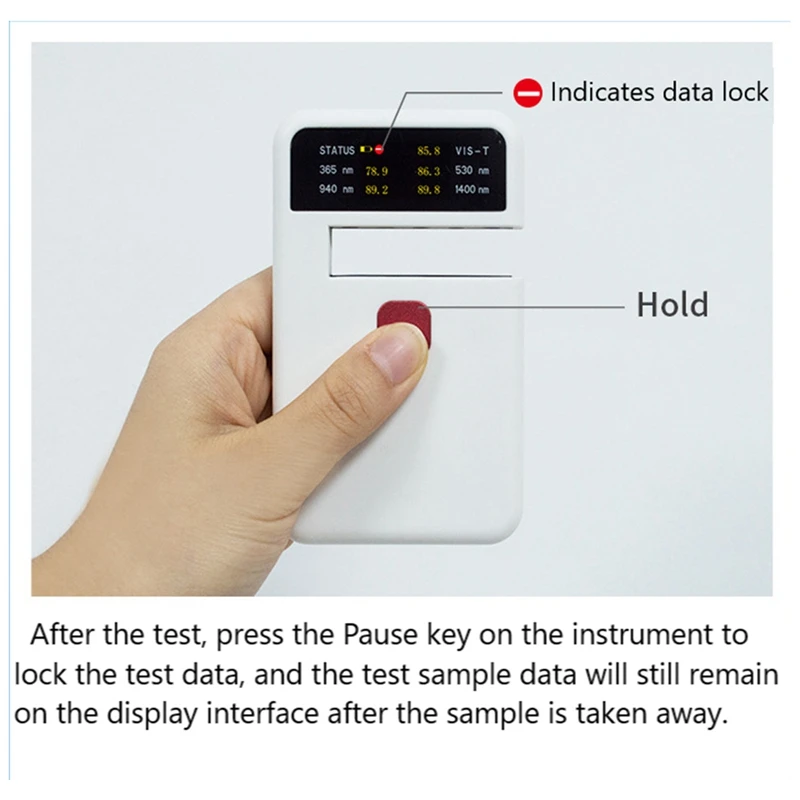 Indicates data lock

STATUS 85.8 VIS-T
365 nm 78.9 86.3 530 nm
940 nm 89.2 89.8 1400 nm

Hold

After the test, press the Pause key on the instrument to lock the test data, and the test sample data will still remain on the display interface after the sample is taken away.